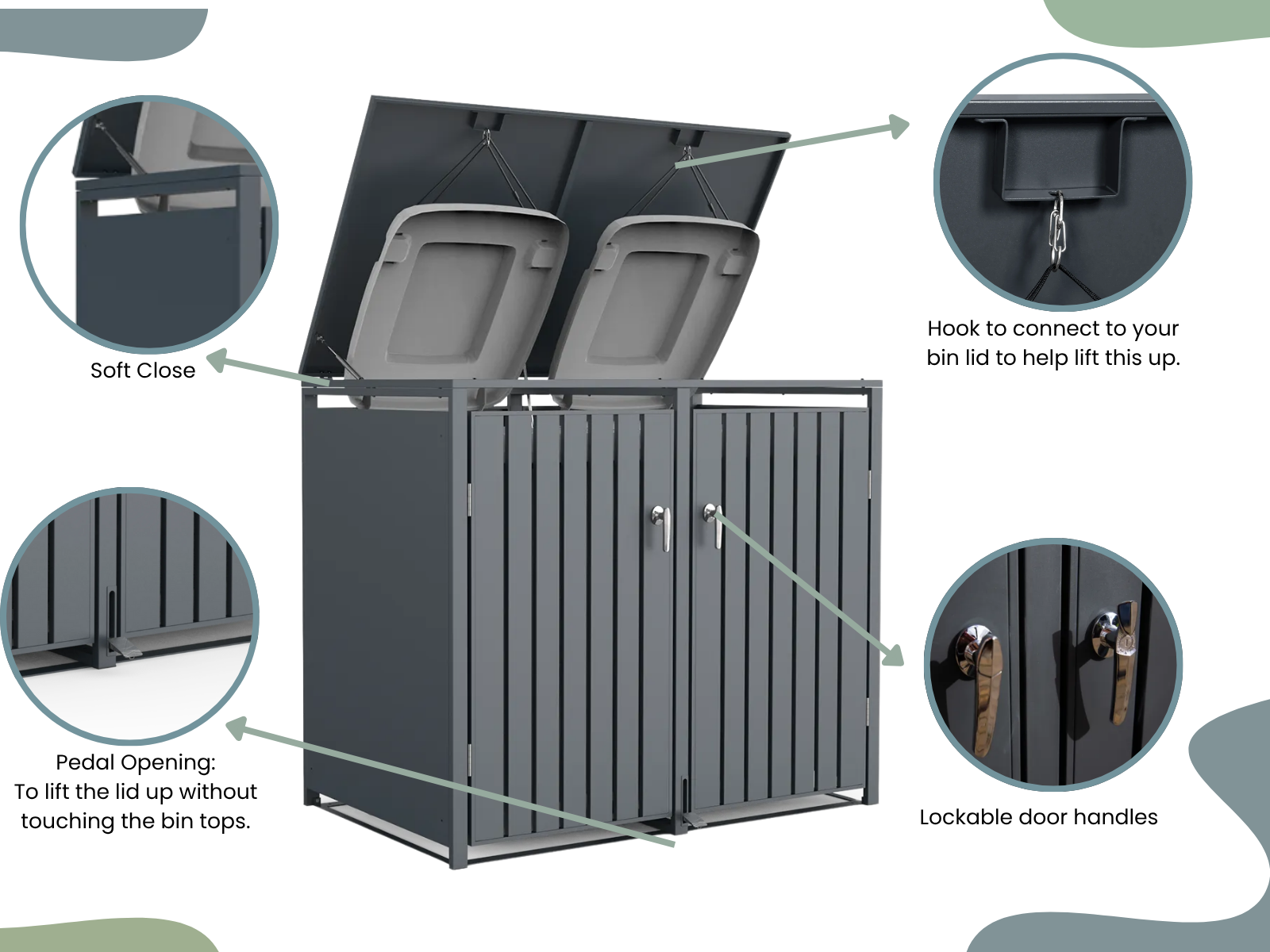 Soft Close

Hook to connect to your bin lid to help lift this up.

Pedal Opening:
To lift the lid up without touching the bin tops.

Lockable door handles