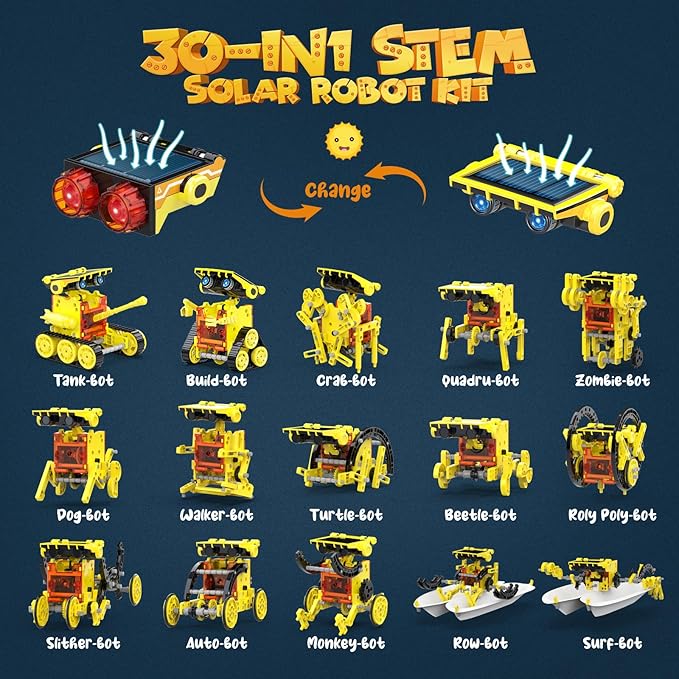 30-IN1 STEM
SOLAR ROBOT KIT

Change

Tank-Bot
Build-Bot
Crab-Bot
Quadru-Bot
Zombie-Bot

Dog-Bot
Walker-Bot
Turtle-Bot
Beetle-Bot
Roly Poly-Bot

Slither-Bot
Auto-Bot
Monkey-Bot
Row-Bot
Surf-Bot