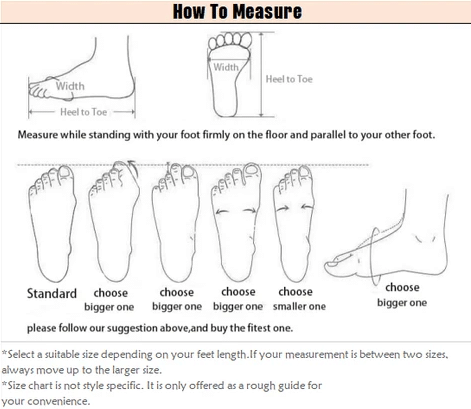 How To Measure

Width

Heel to Toe

Width

Heel to Toe

Measure while standing with your foot firmly on the floor and parallel to your other foot.

Standard

choose bigger one

choose bigger one

choose bigger one

choose smaller one

choose bigger one

please follow our suggestion above,and buy the fitest one.

*Select a suitable size depending on your feet length.If your measurement is between two sizes, always move up to the larger size.

*Size chart is not style specific. It is only offered as a rough guide for your convenience.