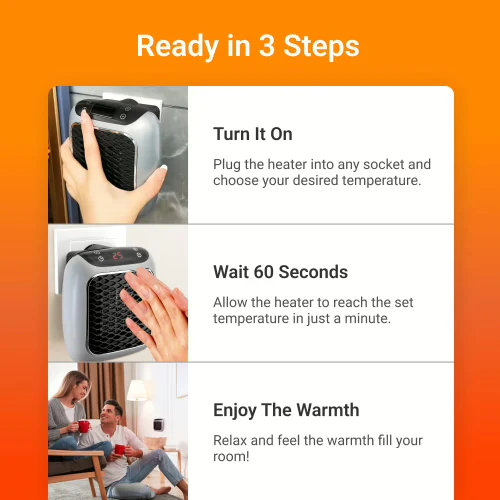 Ready in 3 Steps

Turn It On

Plug the heater into any socket and choose your desired temperature.

Wait 60 Seconds

Allow the heater to reach the set temperature in just a minute.

Enjoy The Warmth

Relax and feel the warmth fill your room!