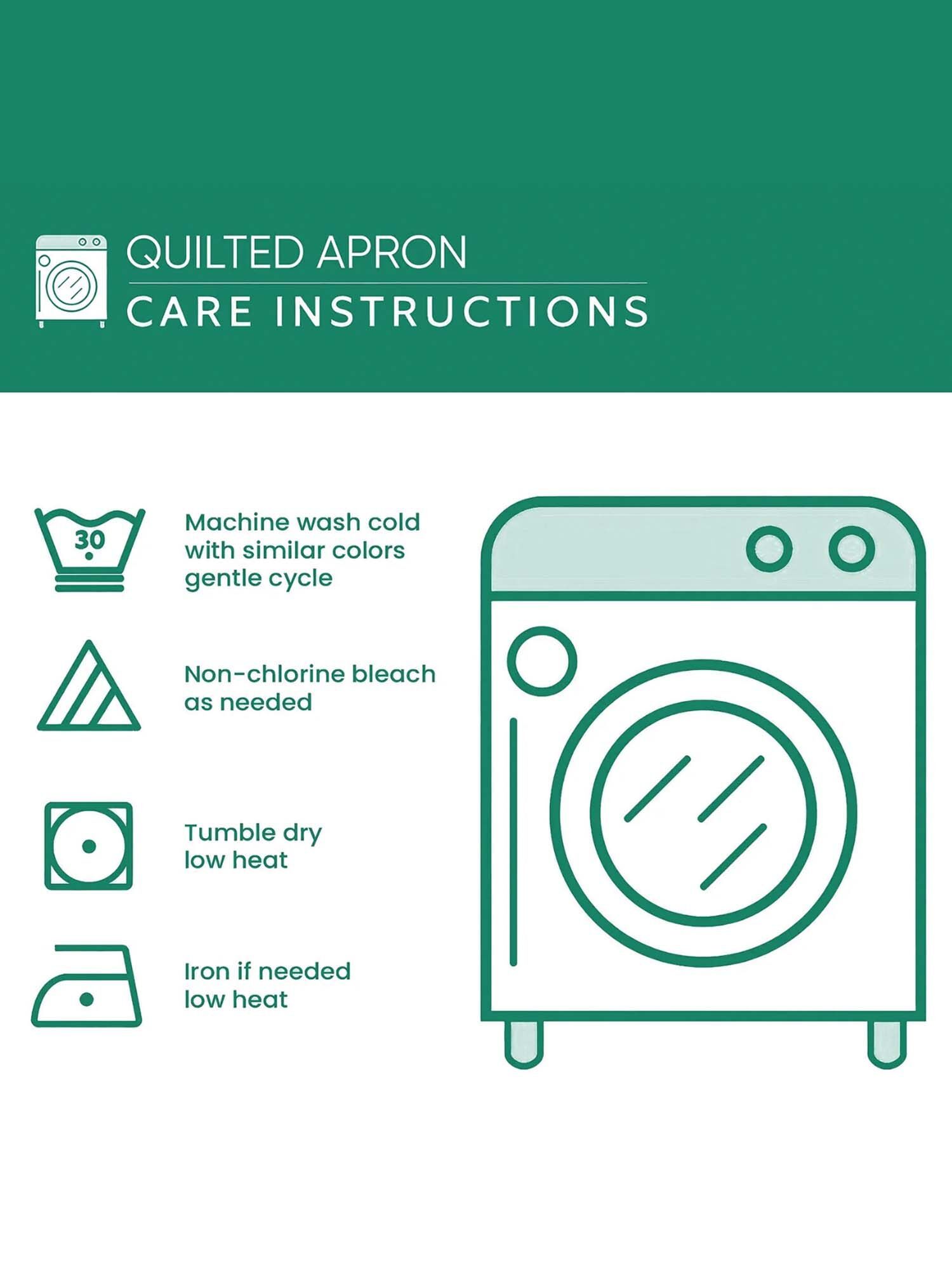 QUILTED APRON
CARE INSTRUCTIONS

30

Machine wash cold with similar colors gentle cycle

Non-chlorine bleach as needed

Tumble dry low heat

Iron if needed low heat