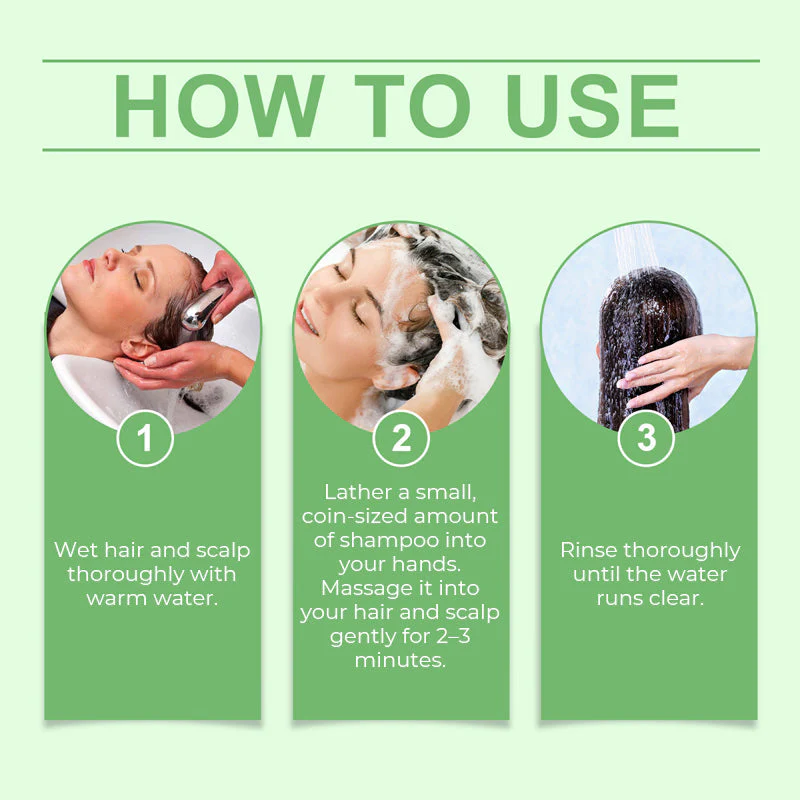 HOW TO USE

1

Wet hair and scalp thoroughly with warm water.

2

Lather a small, coin-sized amount of shampoo into your hands. Massage it into your hair and scalp gently for 2–3 minutes.

3

Rinse thoroughly until the water runs clear.