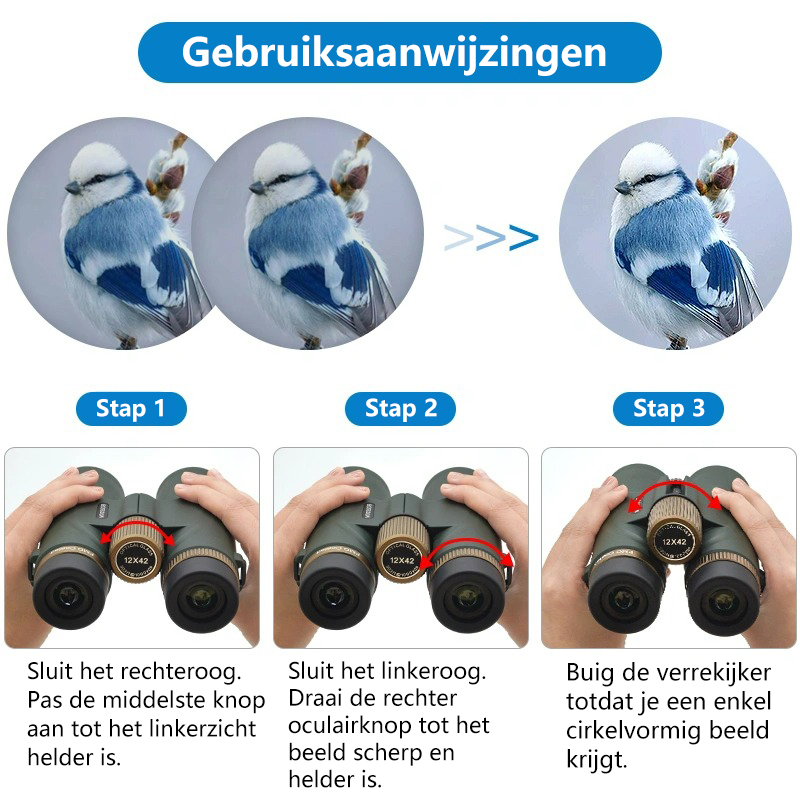 Gebruiksaanwijzingen

>>>

Stap 1

Stap 2

Stap 3

12X42

12X42

12X42

Sluit het rechteroog. Pas de middelste knop aan tot het linkerzicht helder is.

Sluit het linkeroog. Draai de rechter oculairknop tot het beeld scherp en helder is.

Buig de verrekijker totdat je een enkel cirkelvormig beeld krijgt.