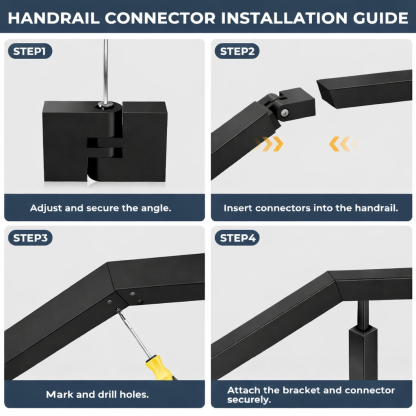 HANDRAIL CONNECTOR INSTALLATION GUIDE

STEP1

Adjust and secure the angle.

STEP2

Insert connectors into the handrail.

STEP3

Mark and drill holes.

STEP4

Attach the bracket and connector securely.