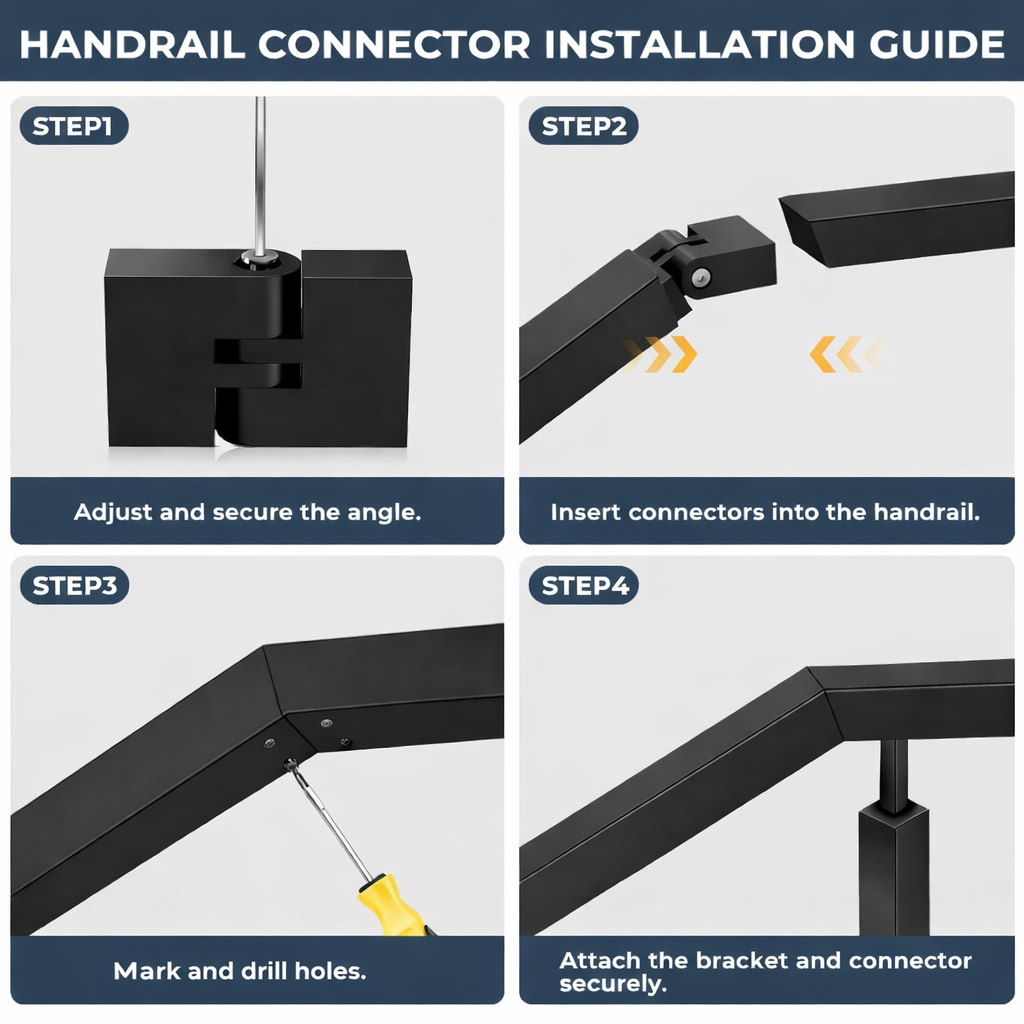 HANDRAIL CONNECTOR INSTALLATION GUIDE

STEP1

Adjust and secure the angle.

STEP2

Insert connectors into the handrail.

STEP3

Mark and drill holes.

STEP4

Attach the bracket and connector securely.