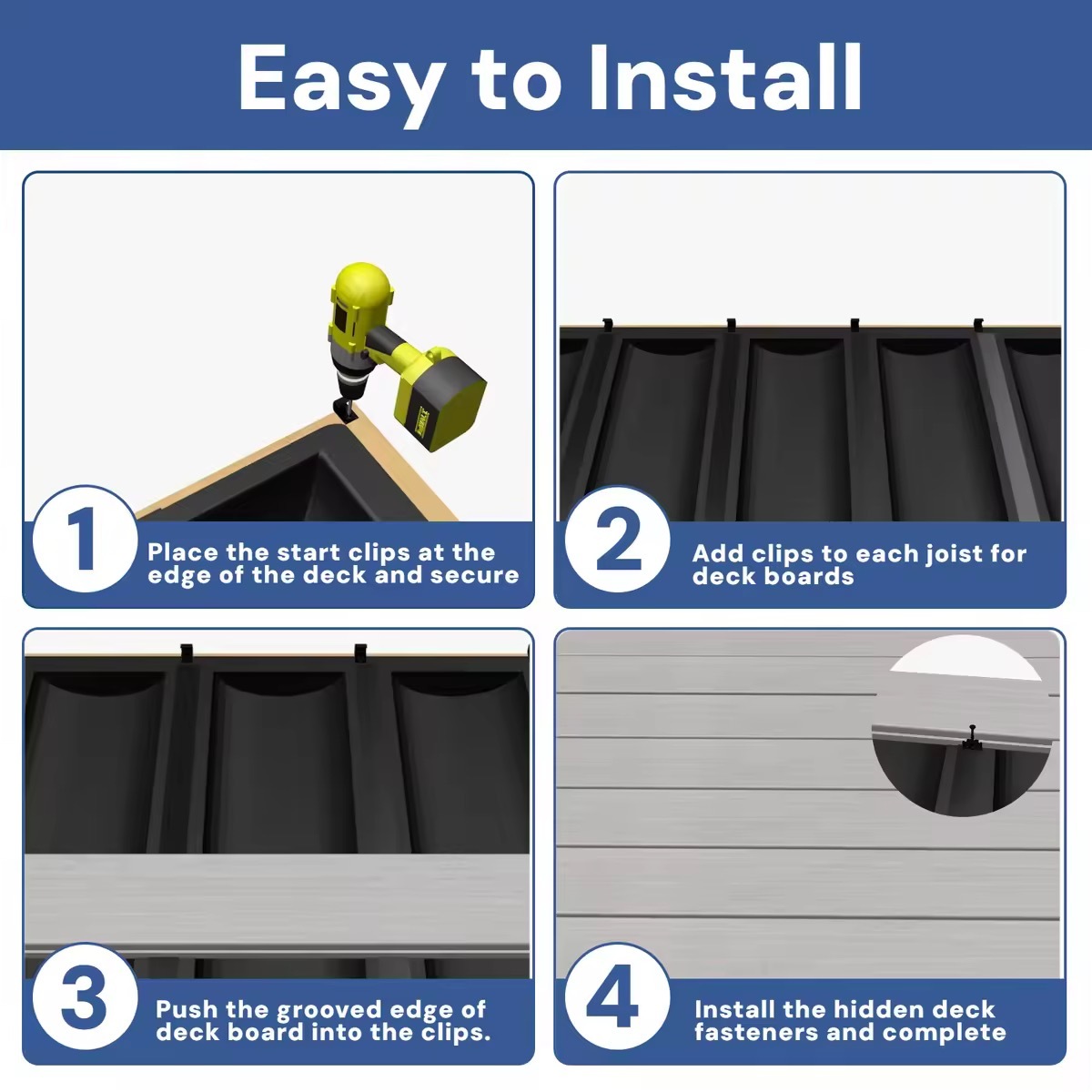 Easy to Install

1
Place the start clips at the edge of the deck and secure

2
Add clips to each joist for deck boards

3
Push the grooved edge of deck board into the clips.

4
Install the hidden deck fasteners and complete