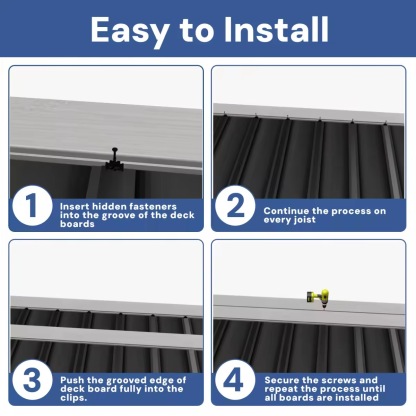 Easy to Install

1
Insert hidden fasteners into the groove of the deck boards

2
Continue the process on every joist

3
Push the grooved edge of deck board fully into the clips.

4
Secure the screws and repeat the process until all boards are installed