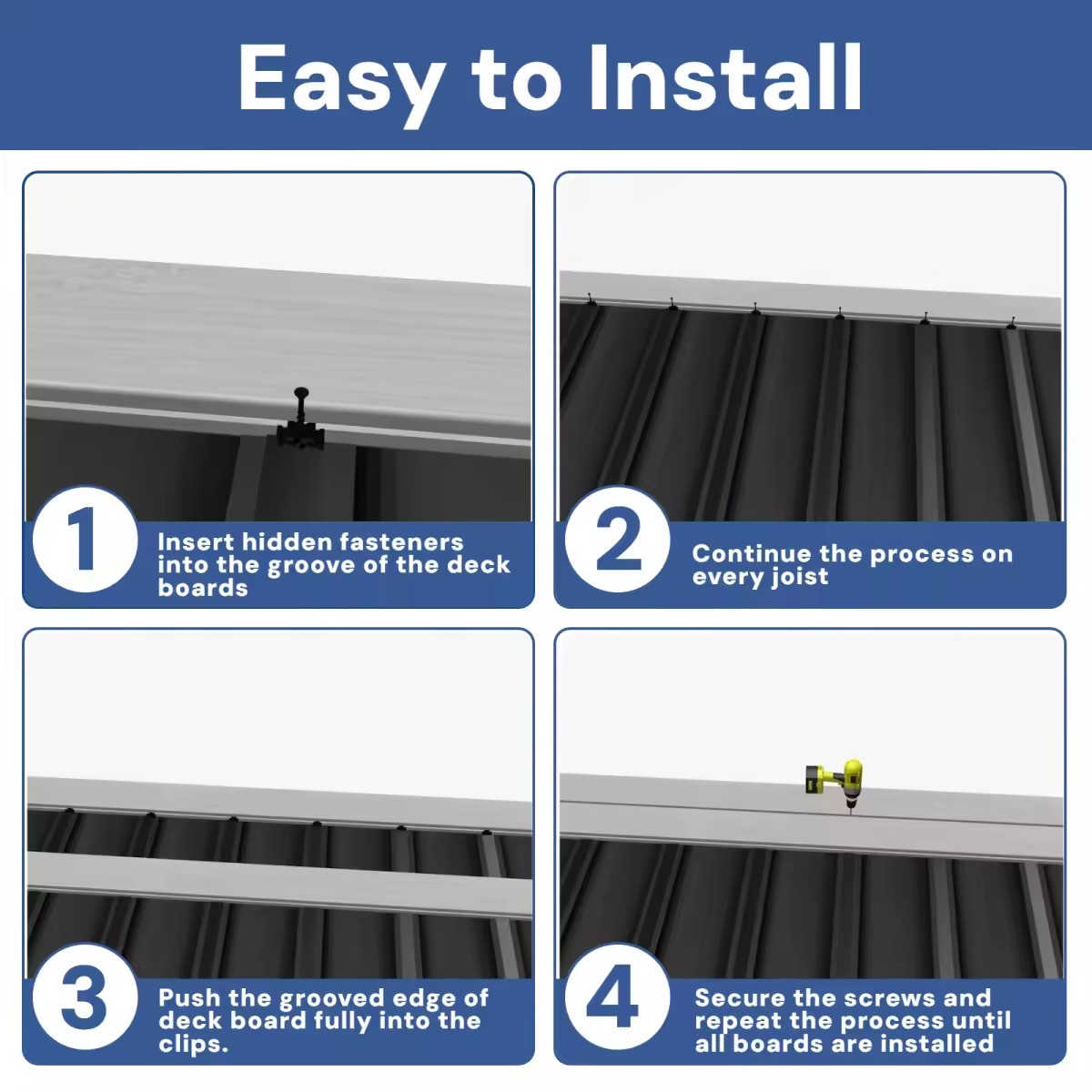 Easy to Install

1
Insert hidden fasteners into the groove of the deck boards

2
Continue the process on every joist

3
Push the grooved edge of deck board fully into the clips.

4
Secure the screws and repeat the process until all boards are installed