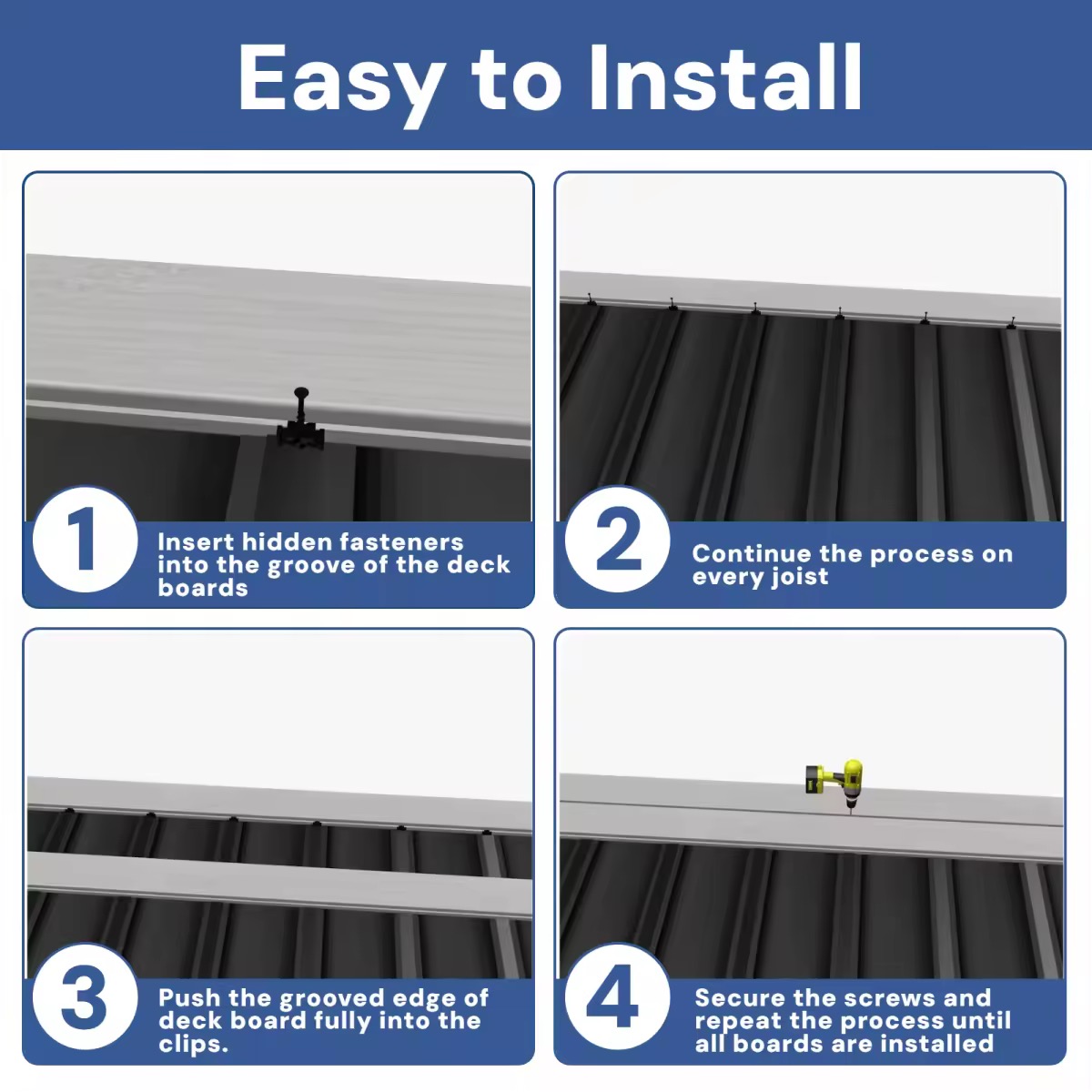 Easy to Install

1

Insert hidden fasteners into the groove of the deck boards

2

Continue the process on every joist

3

Push the grooved edge of deck board fully into the clips.

4

Secure the screws and repeat the process until all boards are installed