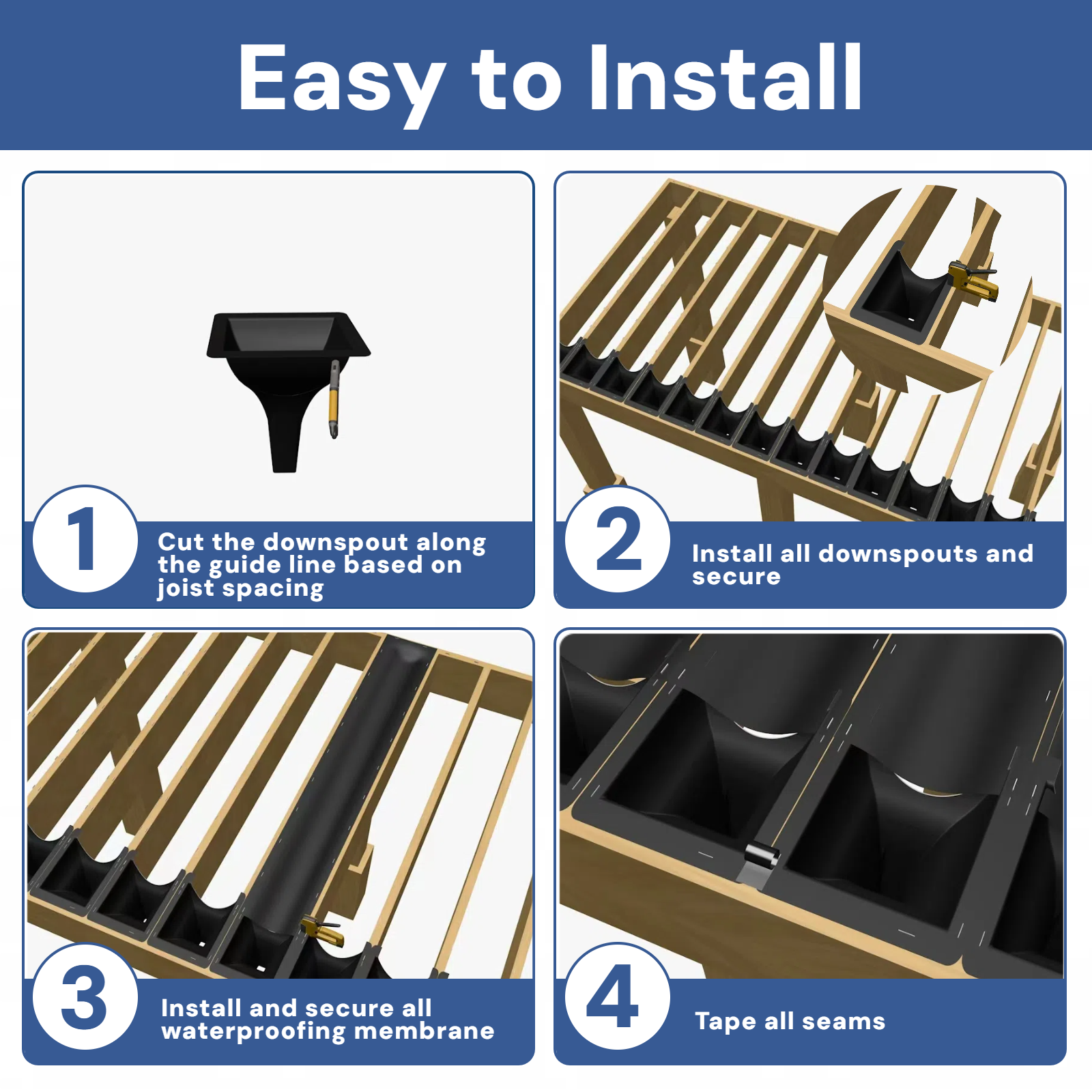 Easy to Install

1
Cut the downspout along the guide line based on joist spacing

2
Install all downspouts and secure

3
Install and secure all waterproofing membrane

4
Tape all seams