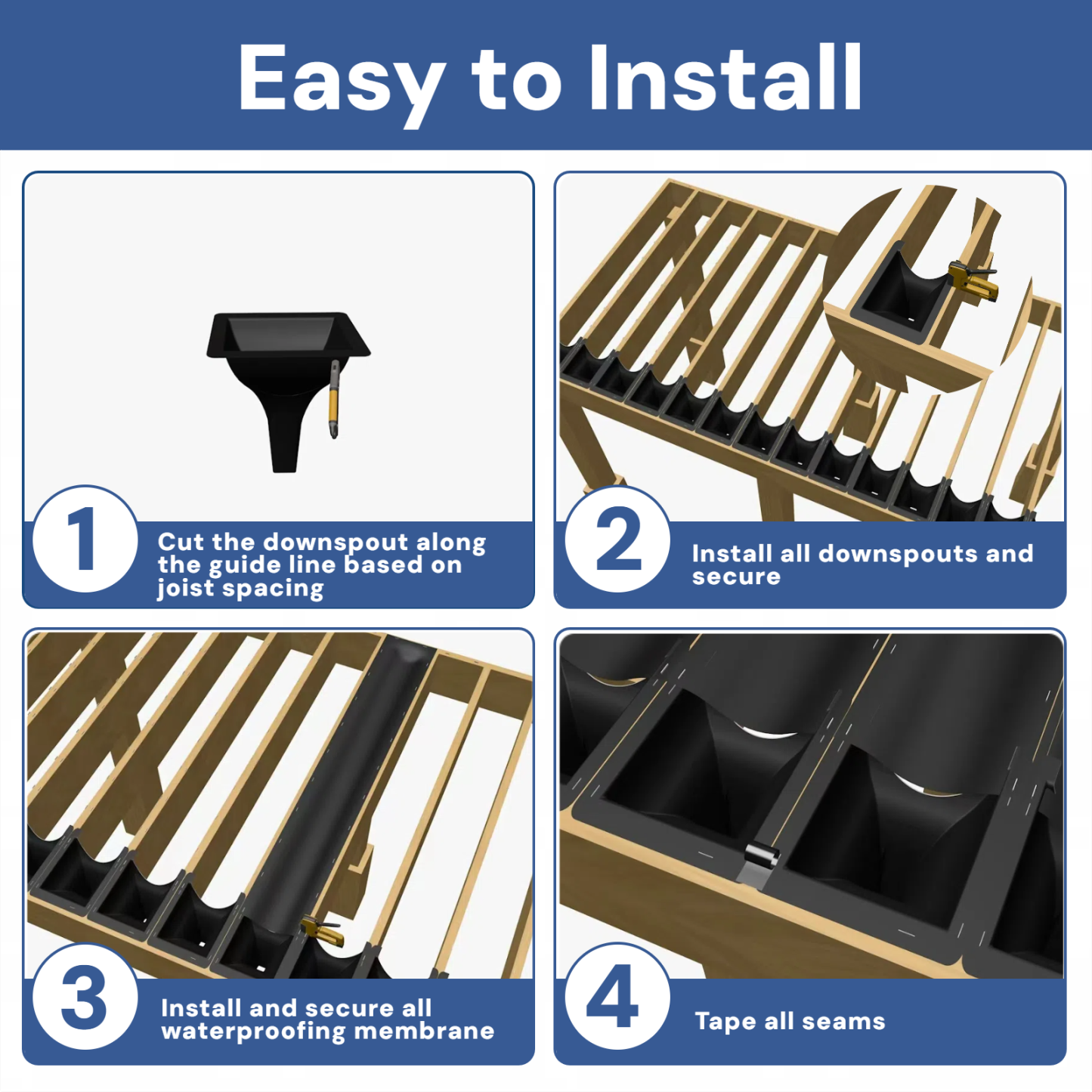 Easy to Install

1
Cut the downspout along the guide line based on joist spacing

2
Install all downspouts and secure

3
Install and secure all waterproofing membrane

4
Tape all seams