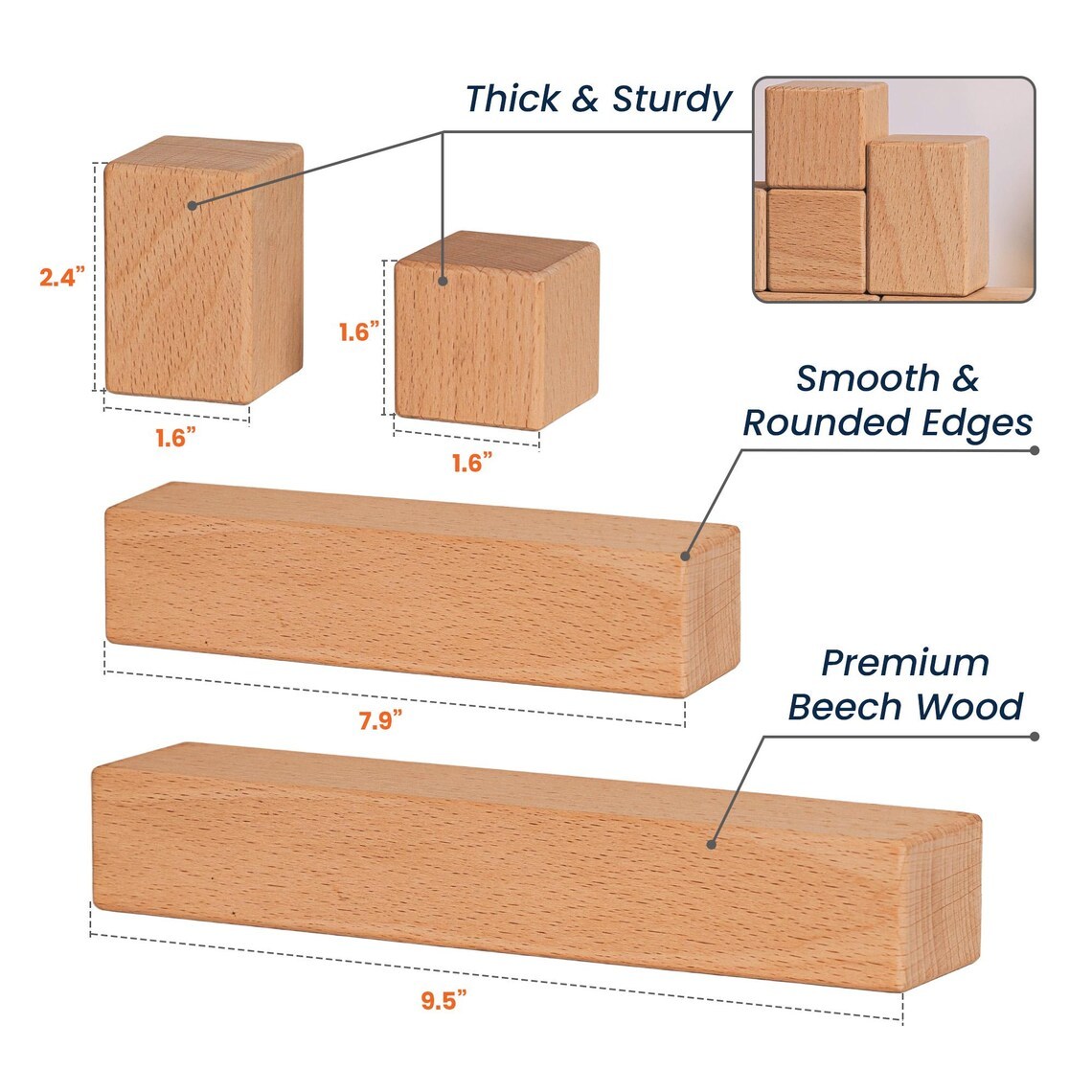 Thick & Sturdy

2.4”

1.6”

1.6”

1.6”

Smooth & Rounded Edges

7.9”

Premium Beech Wood

9.5”