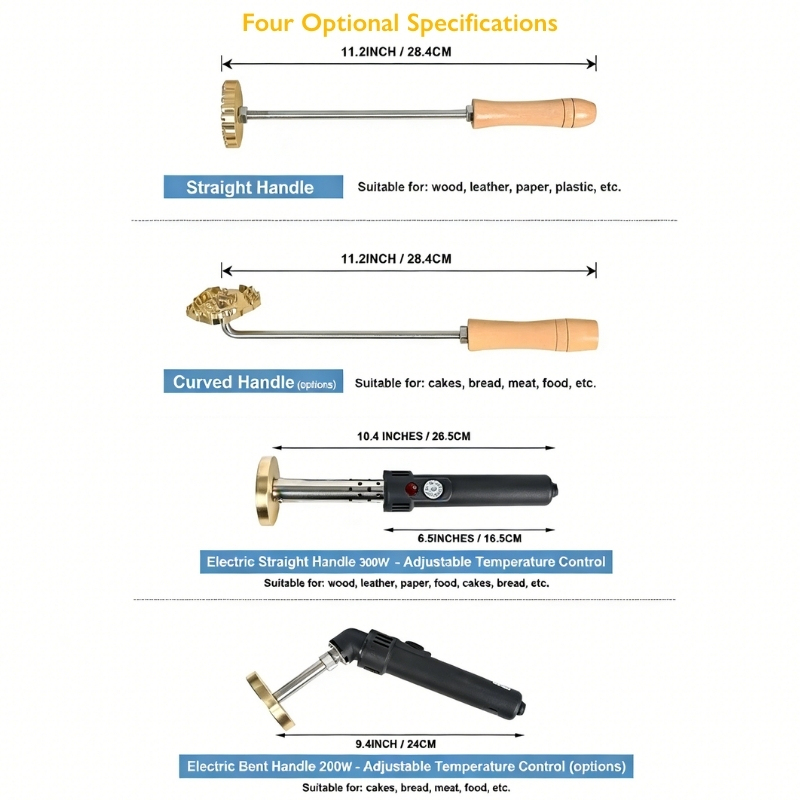 Four Optional Specifications

11.2INCH / 28.4CM

Straight Handle

Suitable for: wood, leather, paper, plastic, etc.

11.2INCH / 28.4CM

Curved Handle (options)

Suitable for: cakes, bread, meat, food, etc.

10.4 INCHES / 26.5CM

6.5INCHES / 16.5CM

Electric Straight Handle 300W - Adjustable Temperature Control

Suitable for: wood, leather, paper, food, cakes, bread, etc.

9.4INCH / 24CM

Electric Bent Handle 200W - Adjustable Temperature Control (options)

Suitable for: cakes, bread, meat, food, etc.