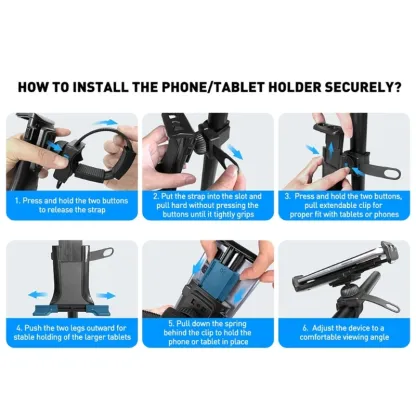 HOW TO INSTALL THE PHONE/TABLET HOLDER SECURELY?

1. Press and hold the two buttons to release the strap

2. Put the strap into the slot and pull hard without pressing the buttons until it tightly grips

3. Press and hold the two buttons, pull extendable clip for proper fit with tablets or phones

4. Push the two legs outward for stable holding of the larger tablets

5. Pull down the spring behind the clip to hold the phone or tablet in place

6. Adjust the device to a comfortable viewing angle