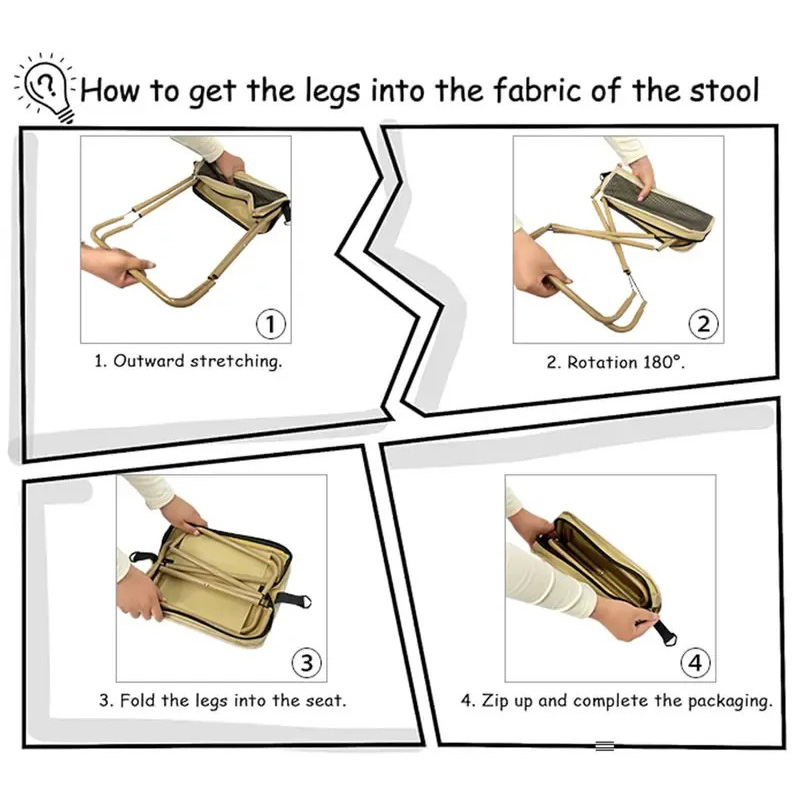 ?

How to get the legs into the fabric of the stool

1

1. Outward stretching.

2

2. Rotation 180°.

3

3. Fold the legs into the seat.

4

4. Zip up and complete the packaging.