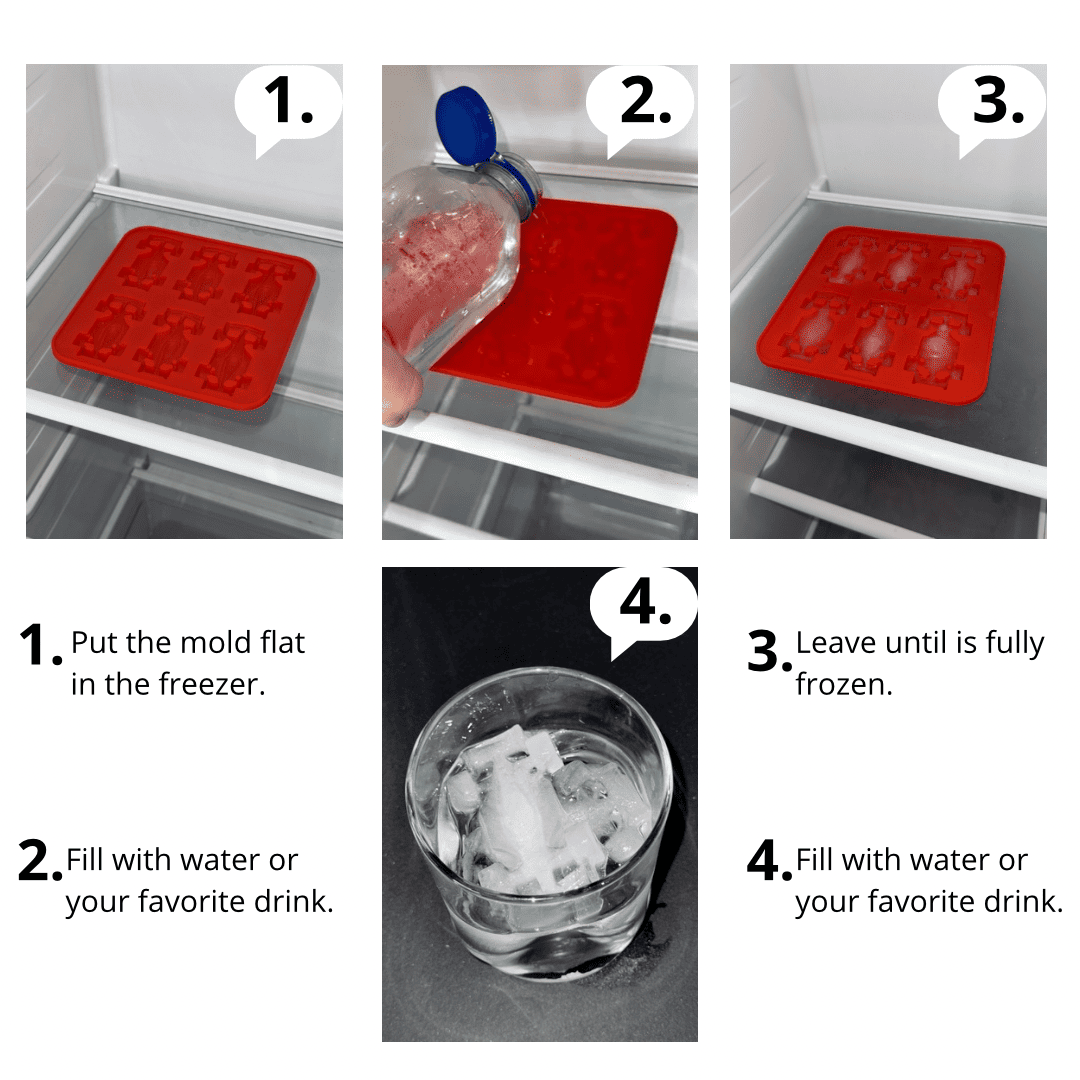 1.

2.

3.

1. Put the mold flat in the freezer.

2. Fill with water or your favorite drink.

4.

3. Leave until is fully frozen.

4. Fill with water or your favorite drink.