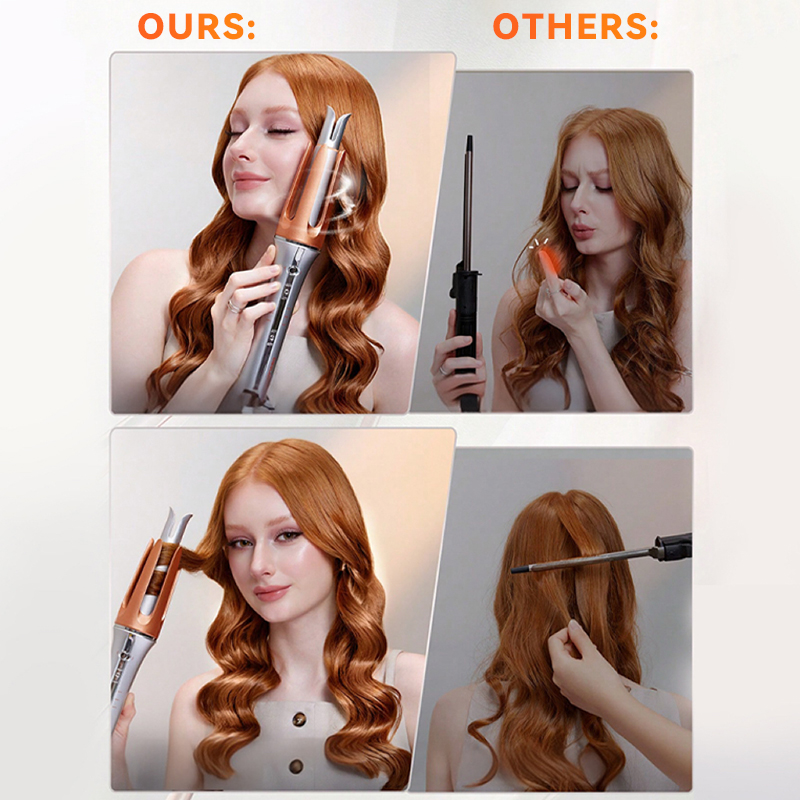 OURS:

OTHERS: