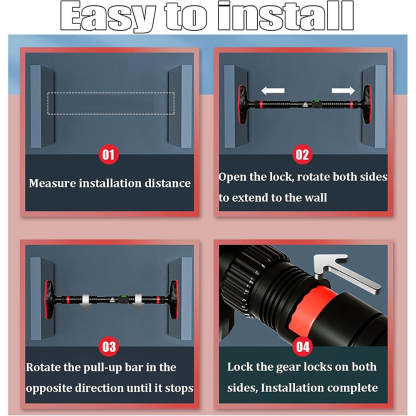 Easy to install

01
Measure installation distance

02
Open the lock, rotate both sides to extend to the wall

03
Rotate the pull-up bar in the opposite direction until it stops

04
Lock the gear locks on both sides, Installation complete