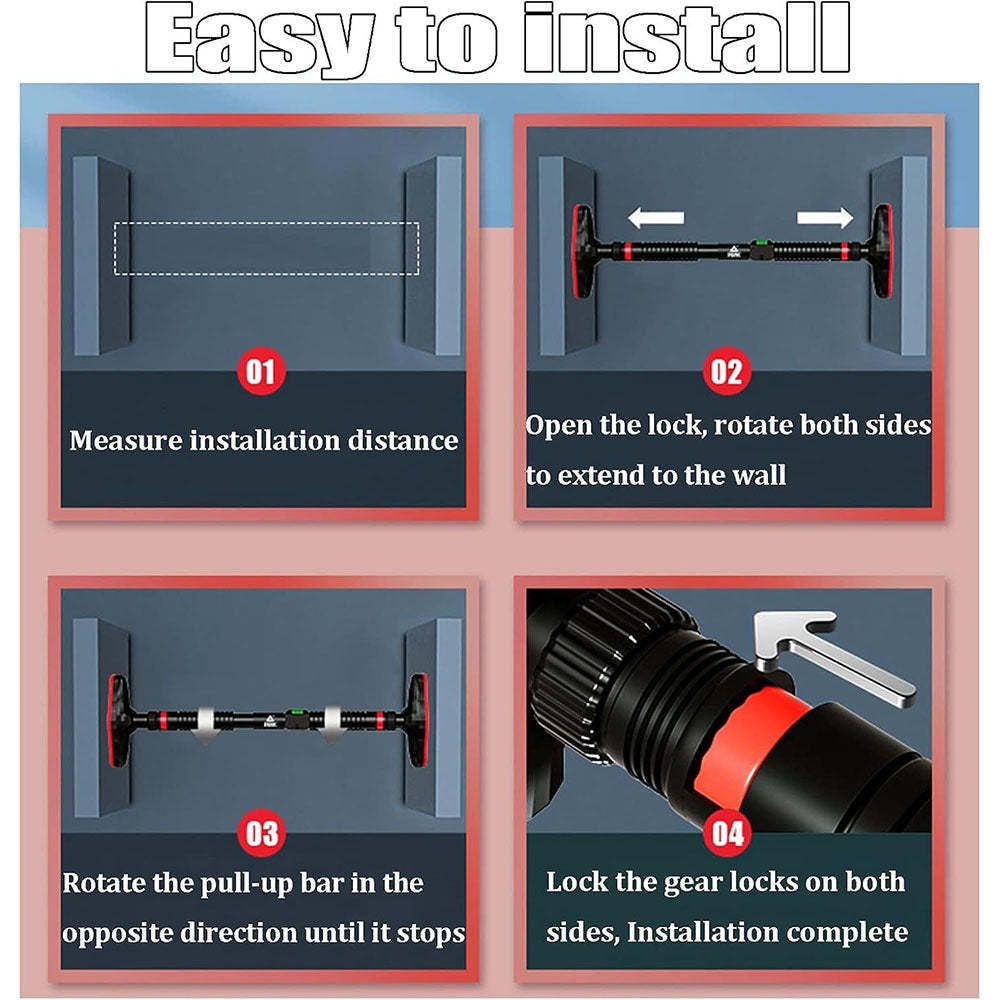 Easy to install

01

Measure installation distance

02

Open the lock, rotate both sides to extend to the wall

03

Rotate the pull-up bar in the opposite direction until it stops

04

Lock the gear locks on both sides, Installation complete