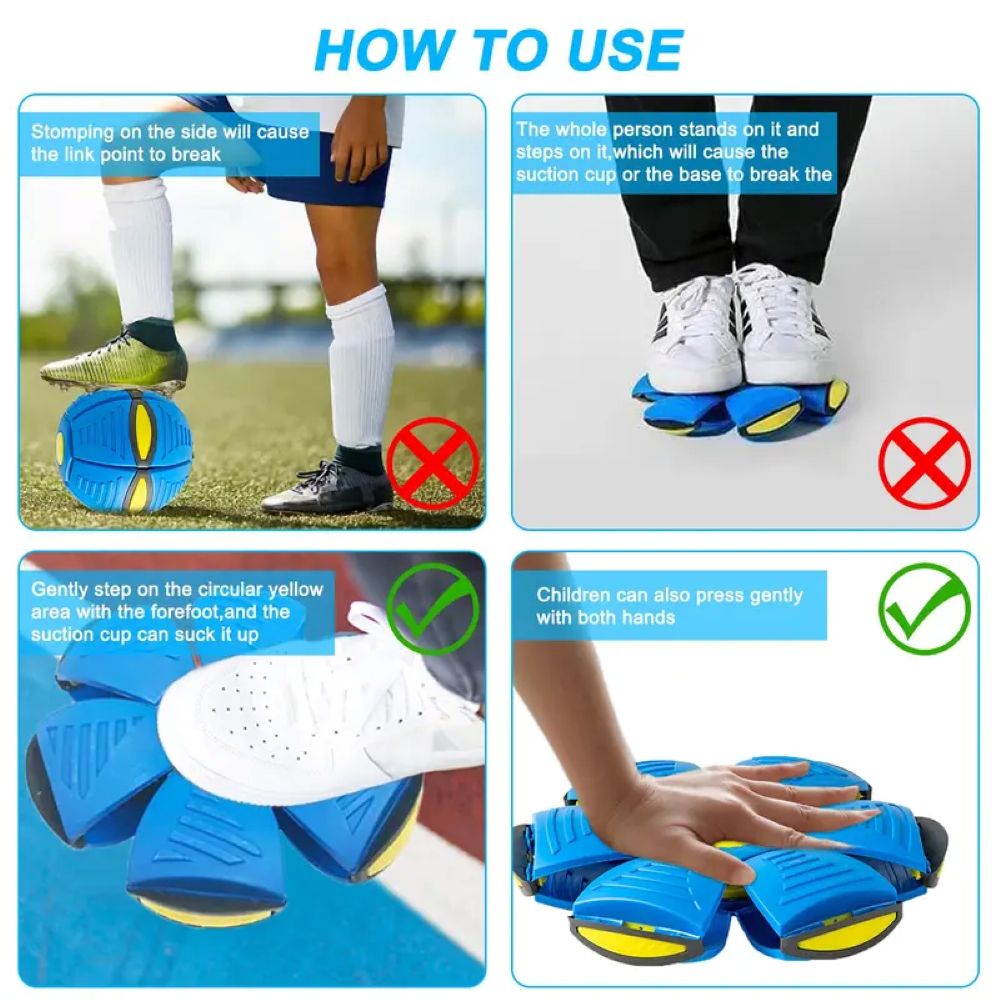 HOW TO USE

Stomping on the side will cause the link point to break

The whole person stands on it and steps on it,which will cause the suction cup or the base to break the

Gently step on the circular yellow area with the forefoot,and the suction cup can suck it up

Children can also press gently with both hands