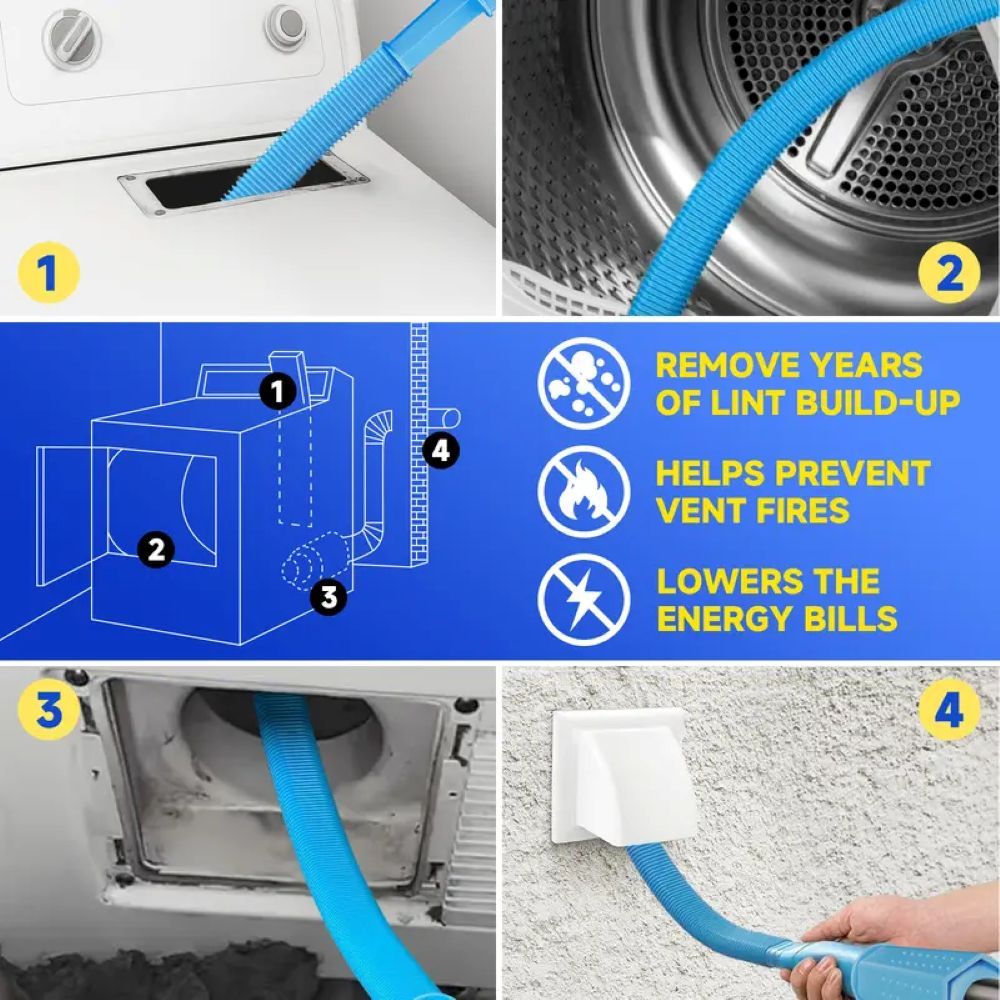 1

2

1

4

2

3

REMOVE YEARS OF LINT BUILD-UP

HELPS PREVENT VENT FIRES

LOWERS THE ENERGY BILLS

3

4