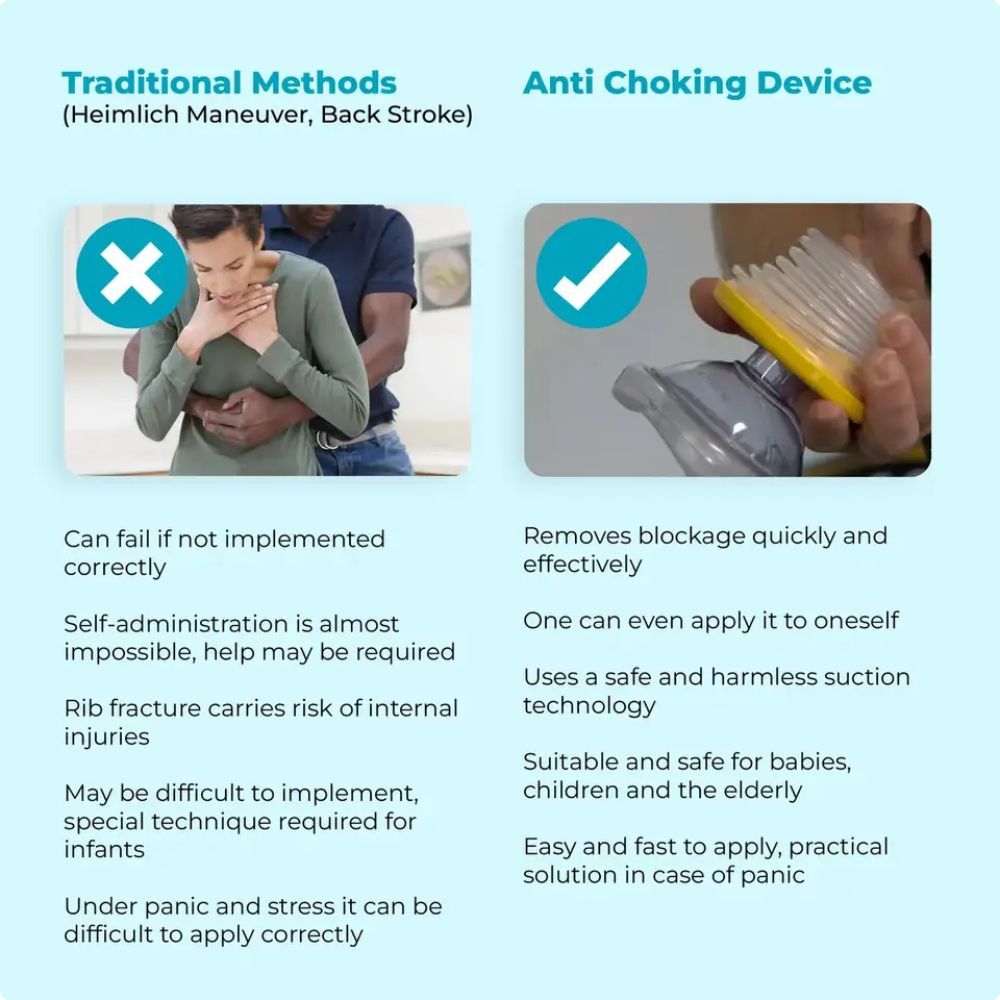 Traditional Methods
(Heimlich Maneuver, Back Stroke)

Can fail if not implemented correctly

Self-administration is almost impossible, help may be required

Rib fracture carries risk of internal injuries

May be difficult to implement, special technique required for infants

Under panic and stress it can be difficult to apply correctly

Anti Choking Device

Removes blockage quickly and effectively

One can even apply it to oneself

Uses a safe and harmless suction technology

Suitable and safe for babies, children and the elderly

Easy and fast to apply, practical solution in case of panic