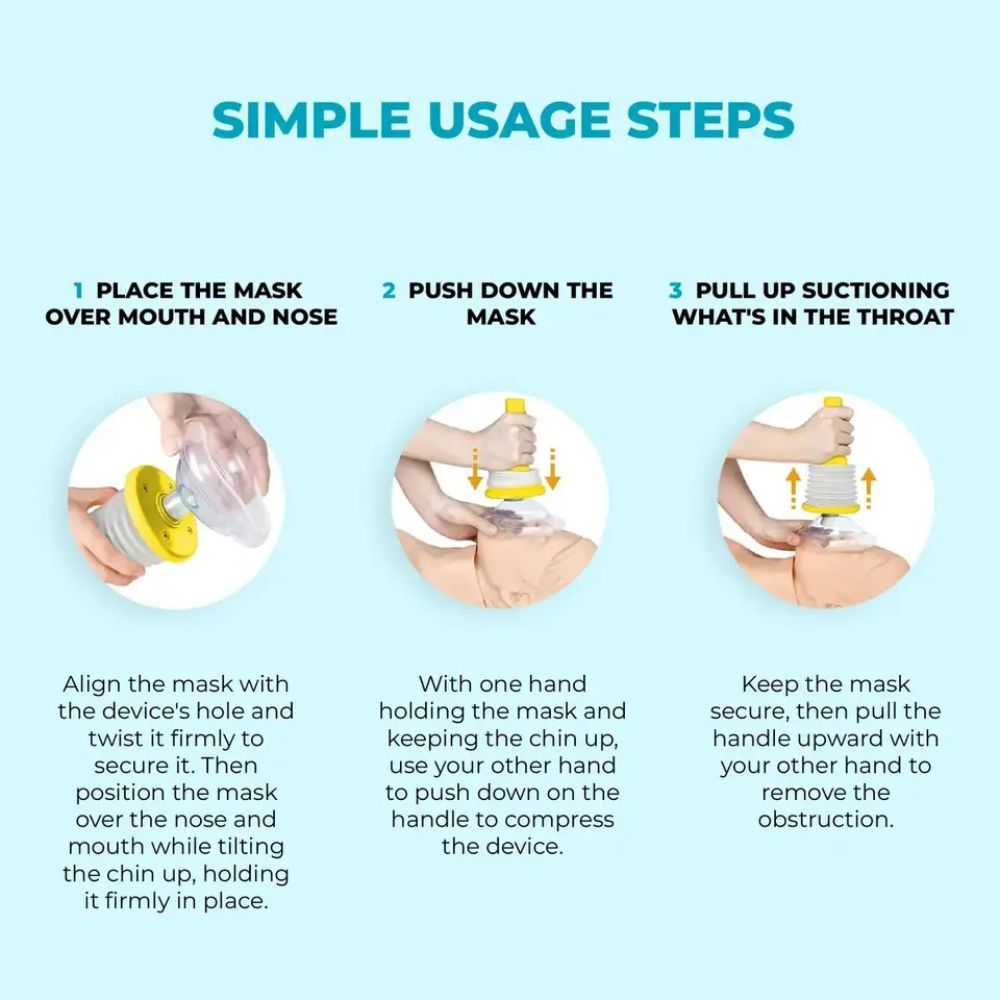 SIMPLE USAGE STEPS

1 PLACE THE MASK OVER MOUTH AND NOSE

Align the mask with the device's hole and twist it firmly to secure it. Then position the mask over the nose and mouth while tilting the chin up, holding it firmly in place.

2 PUSH DOWN THE MASK

With one hand holding the mask and keeping the chin up, use your other hand to push down on the handle to compress the device.

3 PULL UP SUCTIONING WHAT'S IN THE THROAT

Keep the mask secure, then pull the handle upward with your other hand to remove the obstruction.