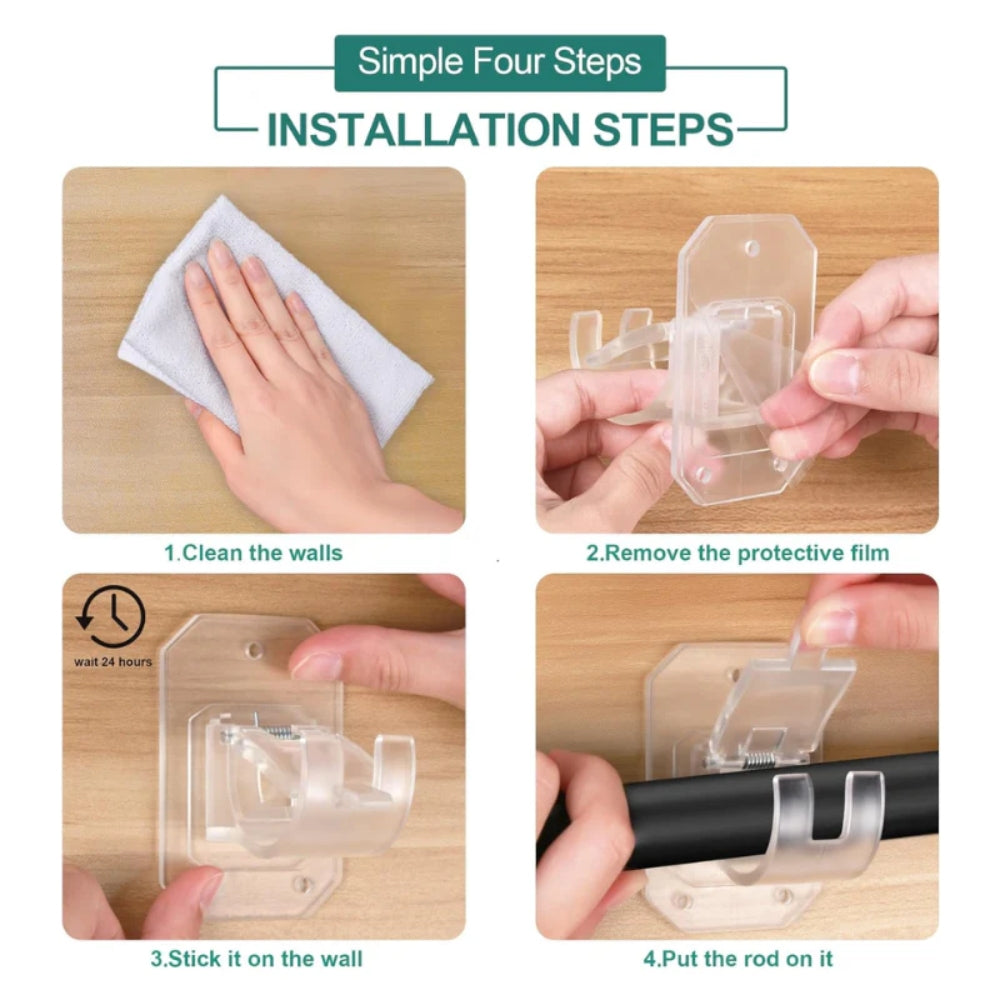 Simple Four Steps

INSTALLATION STEPS

1.Clean the walls

2.Remove the protective film

wait 24 hours

3.Stick it on the wall

4.Put the rod on it