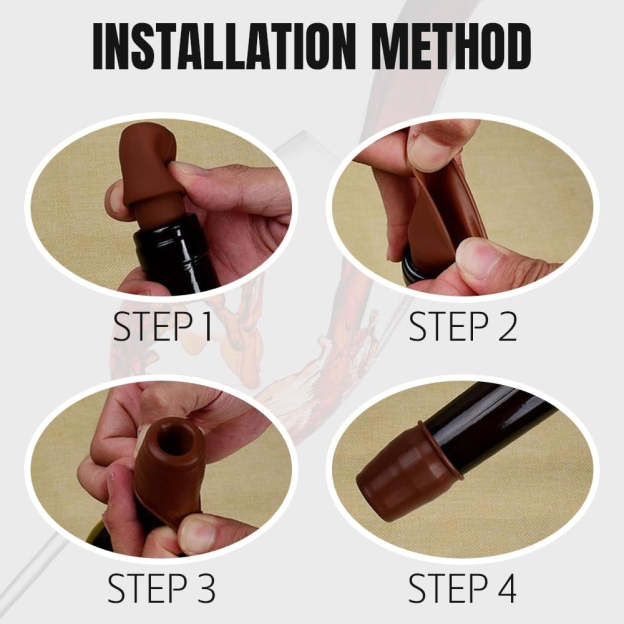 INSTALLATION METHOD

STEP 1

STEP 2

STEP 3

STEP 4