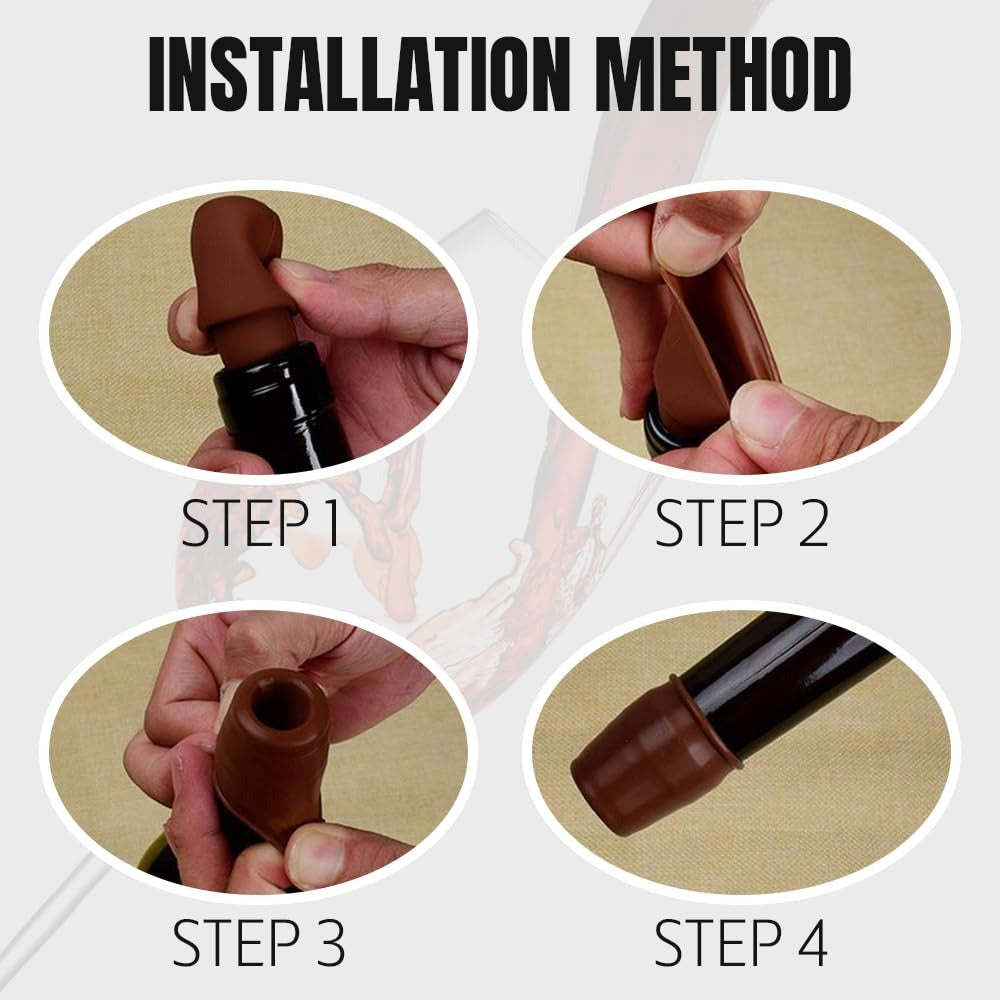 INSTALLATION METHOD

STEP 1

STEP 2

STEP 3

STEP 4