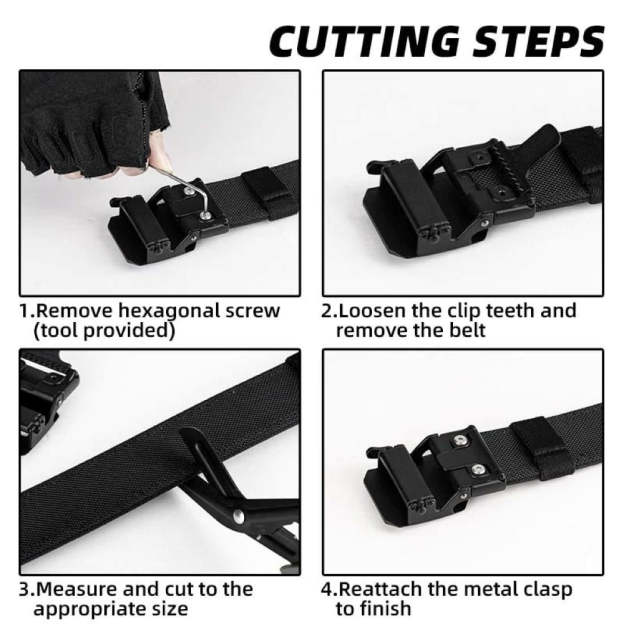 CUTTING STEPS

1.Remove hexagonal screw (tool provided)

2.Loosen the clip teeth and remove the belt

3.Measure and cut to the appropriate size

4.Reattach the metal clasp to finish