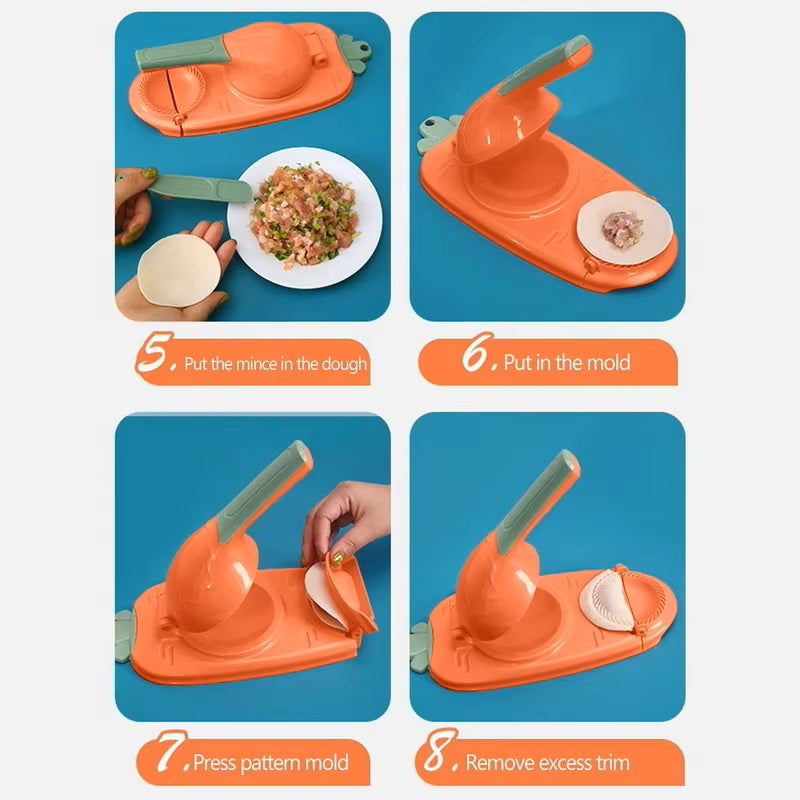 5. Put the mince in the dough

6. Put in the mold

7. Press pattern mold

8. Remove excess trim