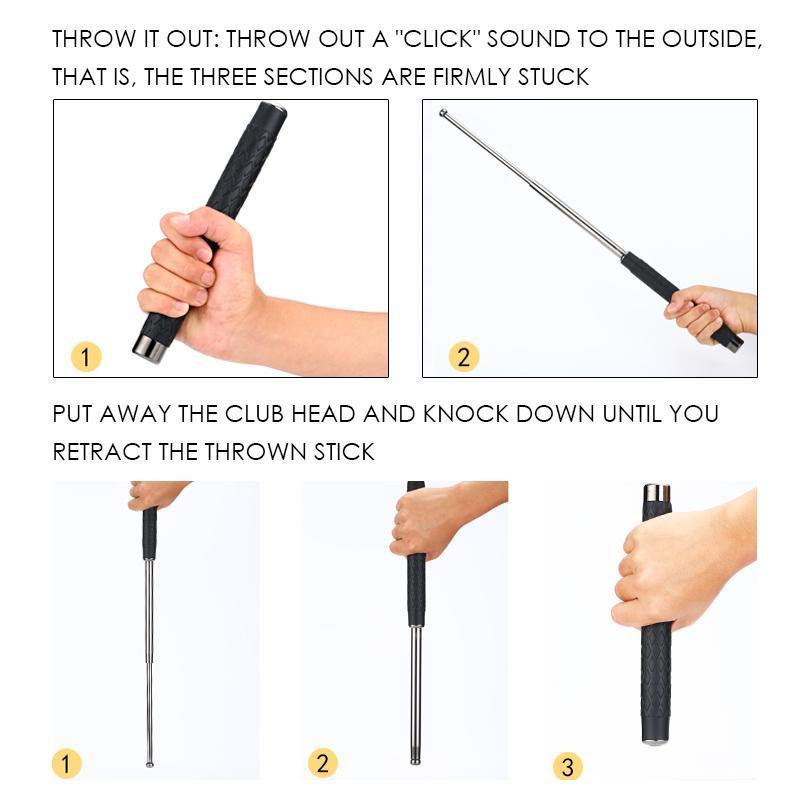 THROW IT OUT: THROW OUT A "CLICK" SOUND TO THE OUTSIDE, THAT IS, THE THREE SECTIONS ARE FIRMLY STUCK

1

2

PUT AWAY THE CLUB HEAD AND KNOCK DOWN UNTIL YOU RETRACT THE THROWN STICK

1

2

3