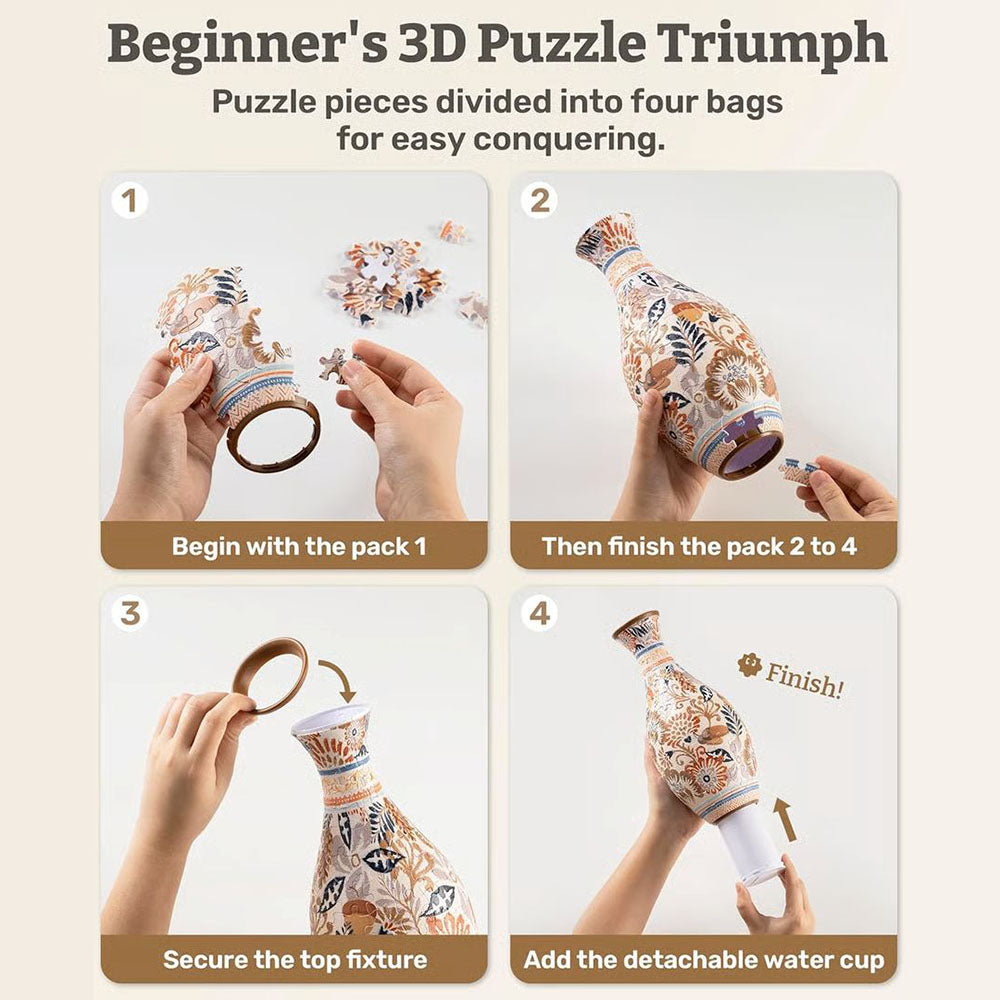 Beginner's 3D Puzzle Triumph

Puzzle pieces divided into four bags for easy conquering.

1

Begin with the pack 1

2

Then finish the pack 2 to 4

3

Secure the top fixture

4

Finish!

Add the detachable water cup