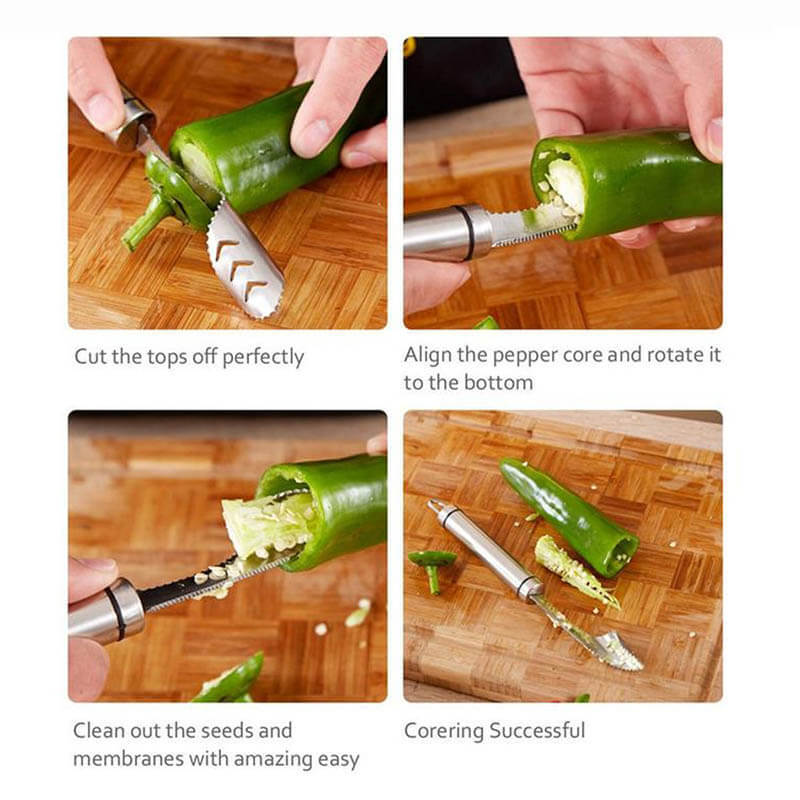 Cut the tops off perfectly

Align the pepper core and rotate it to the bottom

Clean out the seeds and membranes with amazing easy

Corering Successful