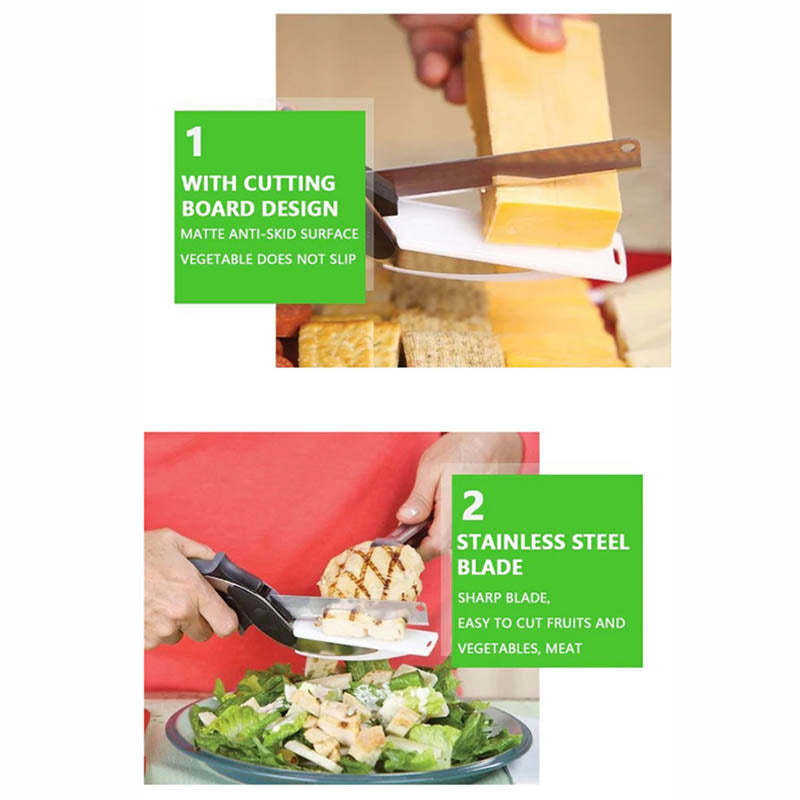 1
WITH CUTTING BOARD DESIGN
MATTE ANTI-SKID SURFACE
VEGETABLE DOES NOT SLIP

2
STAINLESS STEEL BLADE
SHARP BLADE,
EASY TO CUT FRUITS AND
VEGETABLES, MEAT