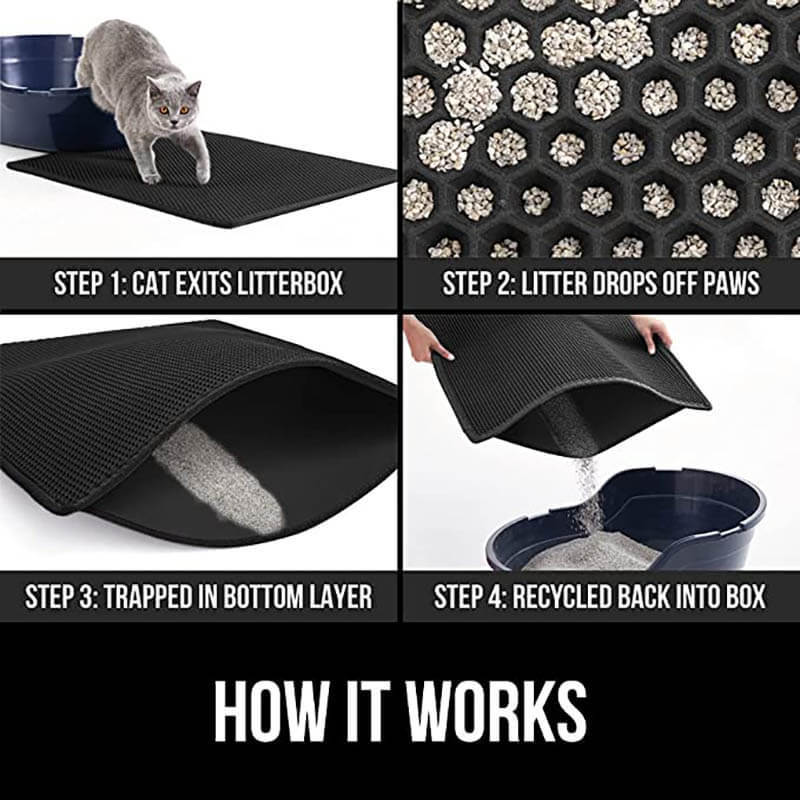 STEP 1: CAT EXITS LITTERBOX

STEP 2: LITTER DROPS OFF PAWS

STEP 3: TRAPPED IN BOTTOM LAYER

STEP 4: RECYCLED BACK INTO BOX

HOW IT WORKS