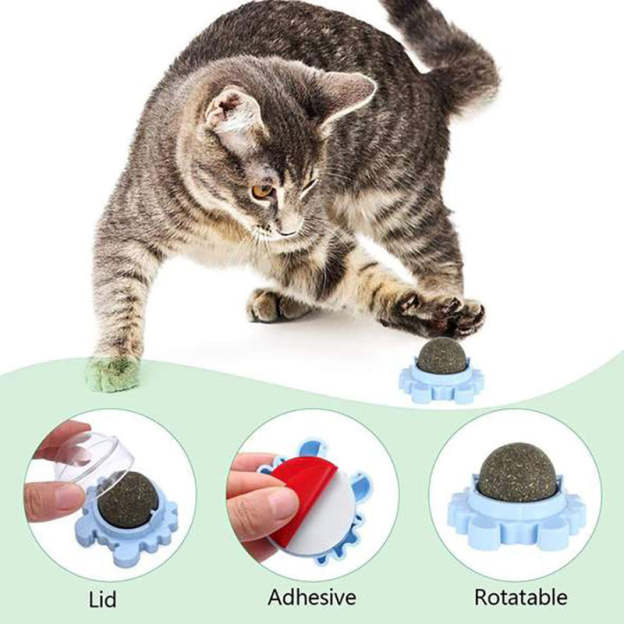 Lid

Adhesive

Rotatable