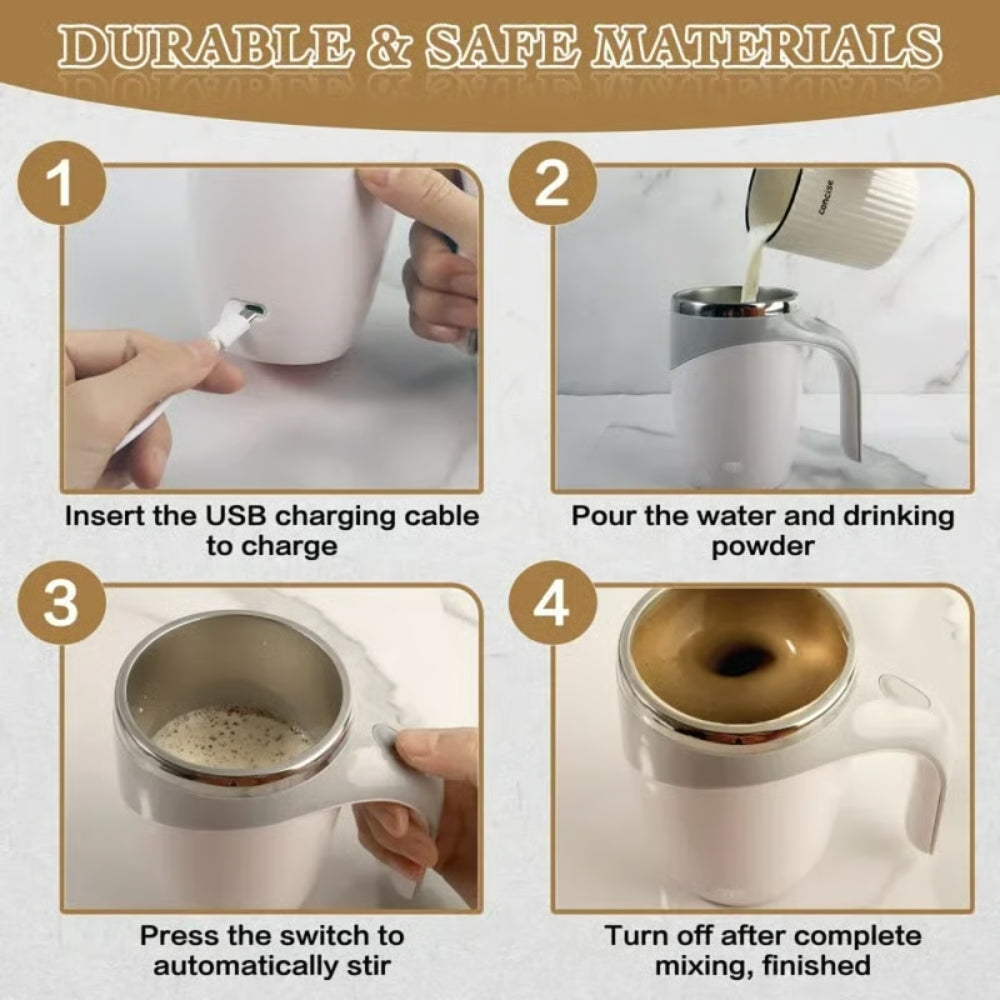 DURABLE & SAFE MATERIALS

1

Insert the USB charging cable to charge

2

concise

Pour the water and drinking powder

3

Press the switch to automatically stir

4

Turn off after complete mixing, finished