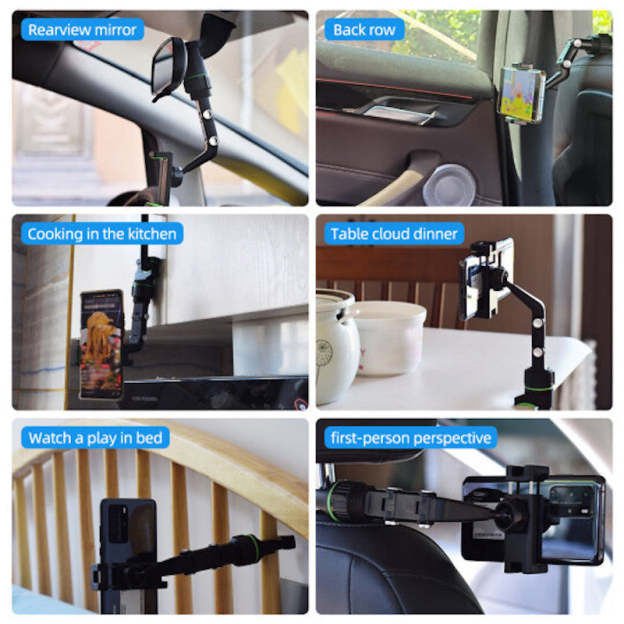 Rearview mirror

Back row

Cooking in the kitchen

Table cloud dinner

Watch a play in bed

first-person perspective