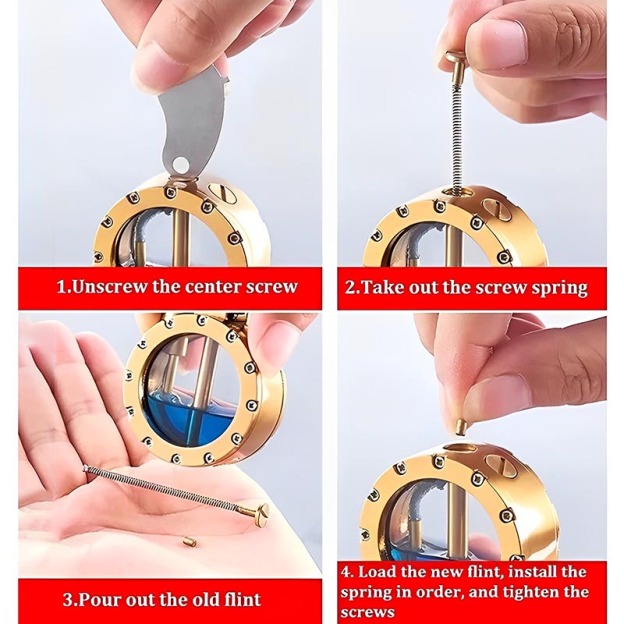 1.Unscrew the center screw

2.Take out the screw spring

3.Pour out the old flint

4. Load the new flint, install the spring in order, and tighten the screws