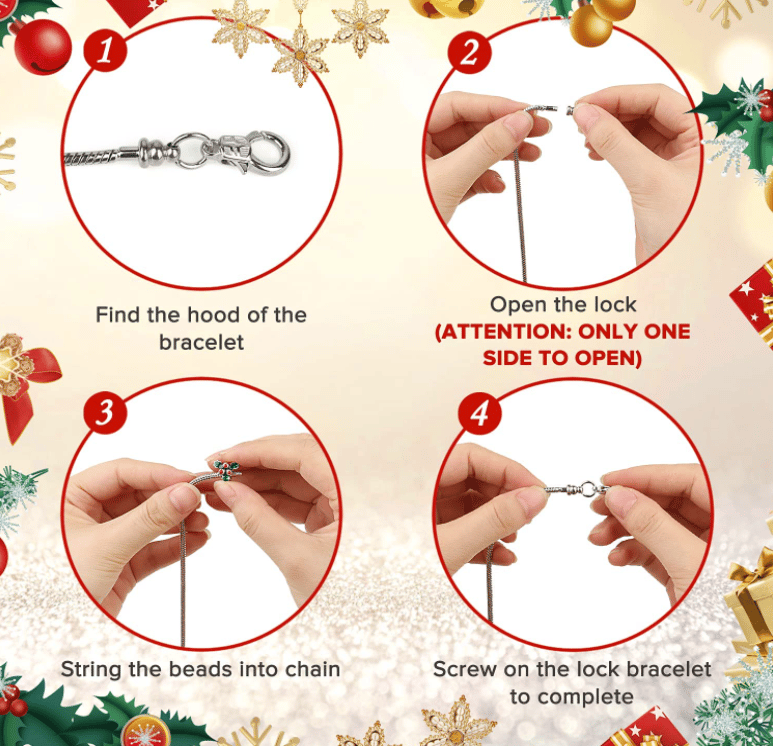 1

Find the hood of the bracelet

2

Open the lock
(ATTENTION: ONLY ONE SIDE TO OPEN)

3

String the beads into chain

4

Screw on the lock bracelet to complete