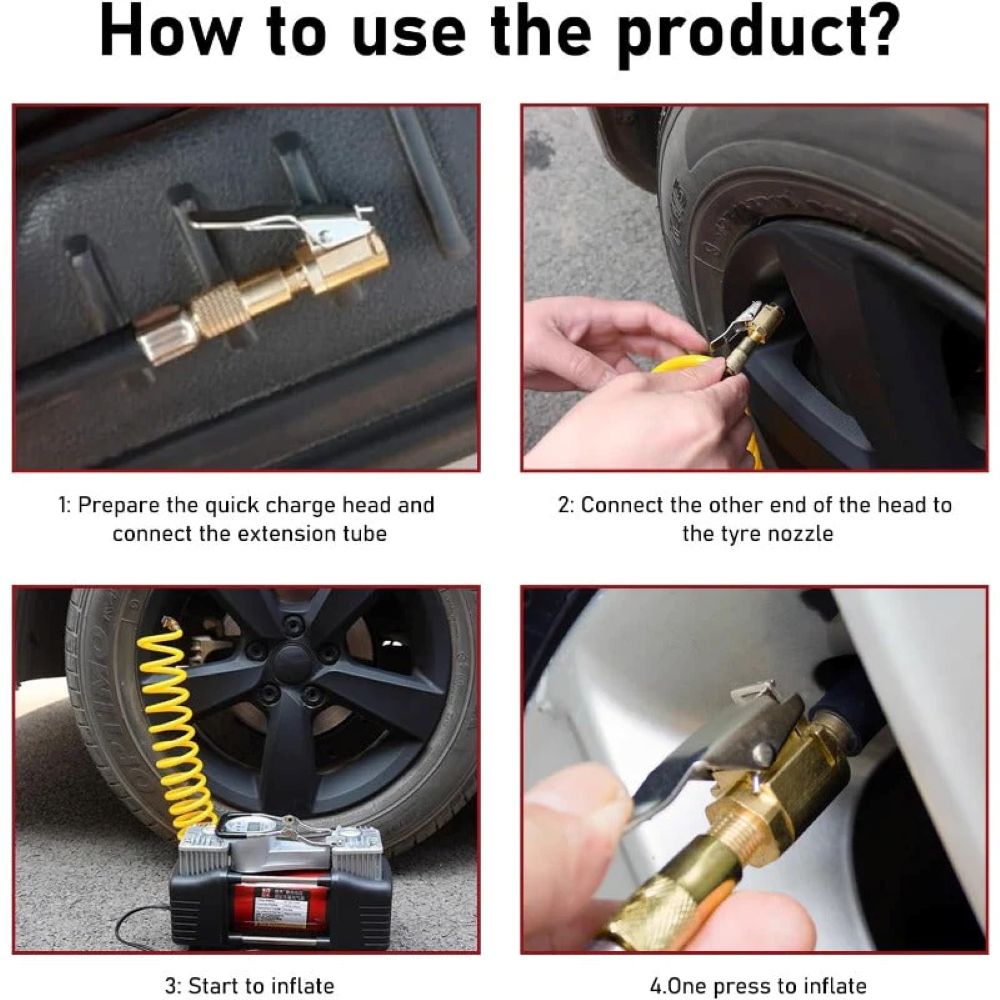 How to use the product?

1: Prepare the quick charge head and connect the extension tube

2: Connect the other end of the head to the tyre nozzle

3: Start to inflate

4.One press to inflate