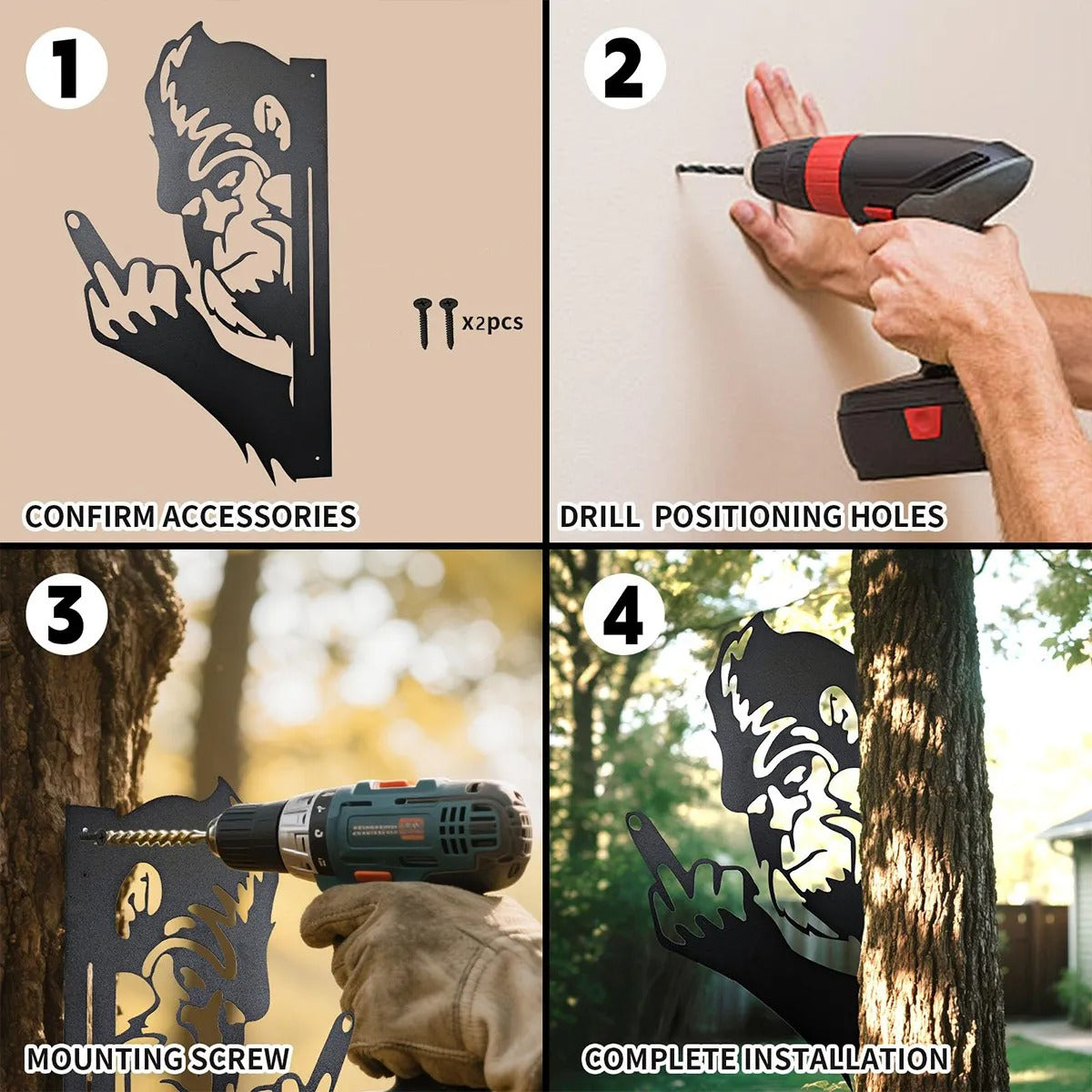 1

x2pcs

CONFIRM ACCESSORIES

2

DRILL POSITIONING HOLES

3

MOUNTING SCREW

4

COMPLETE INSTALLATION