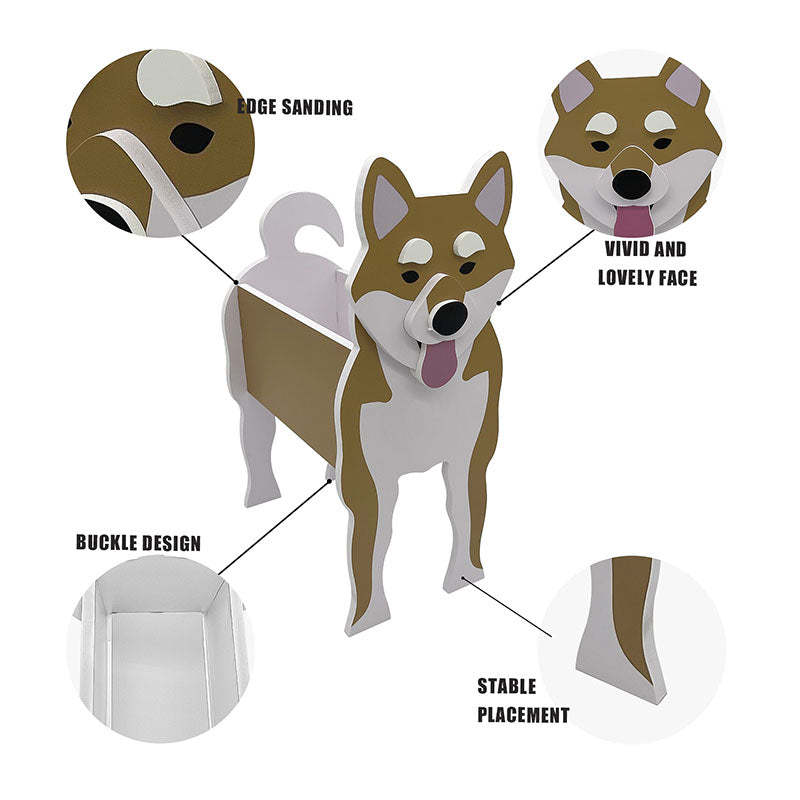 EDGE SANDING

VIVID AND LOVELY FACE

BUCKLE DESIGN

STABLE PLACEMENT