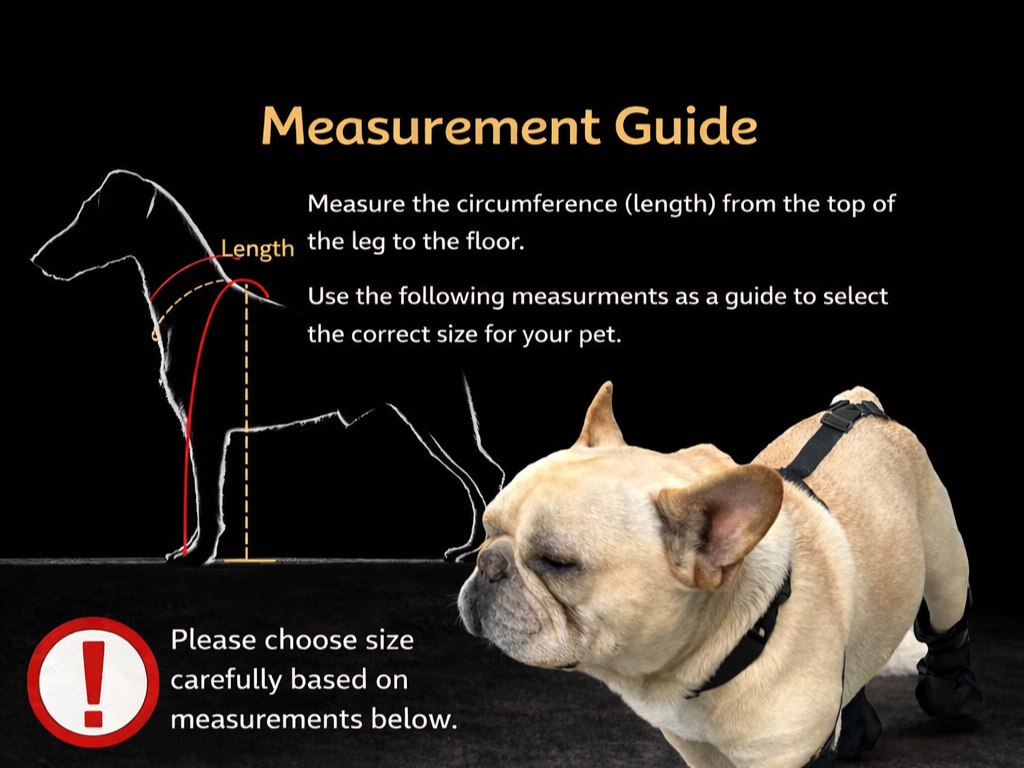 Measurement Guide

Length

Measure the circumference (length) from the top of the leg to the floor.

Use the following measurments as a guide to select the correct size for your pet.

!

Please choose size carefully based on measurements below.