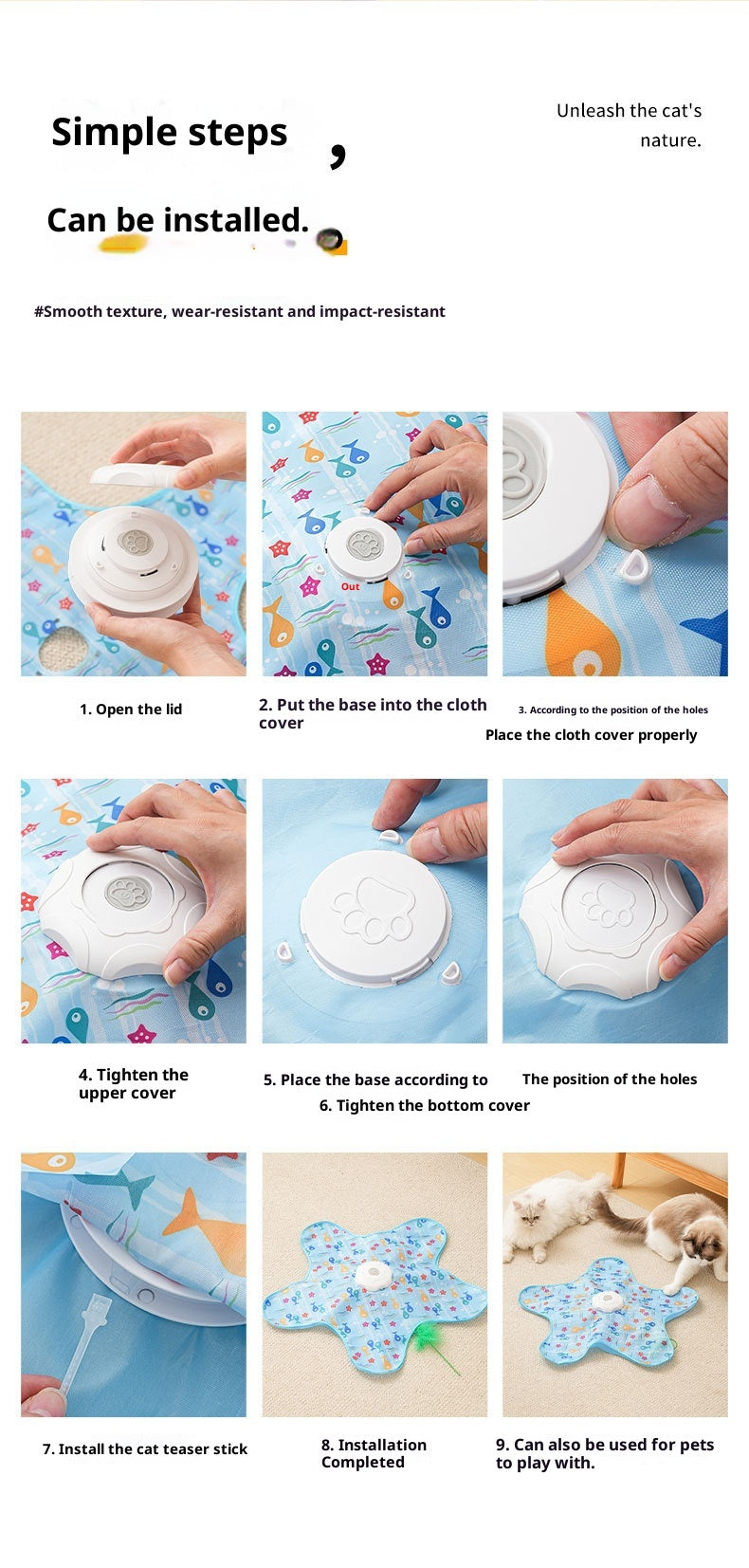 Simple steps ,

Can be installed.

Unleash the cat's nature.

#Smooth texture, wear-resistant and impact-resistant

Out

1. Open the lid

2. Put the base into the cloth cover

3. According to the position of the holes
Place the cloth cover properly

4. Tighten the upper cover

5. Place the base according to

The position of the holes

6. Tighten the bottom cover

7. Install the cat teaser stick

8. Installation Completed

9. Can also be used for pets to play with.