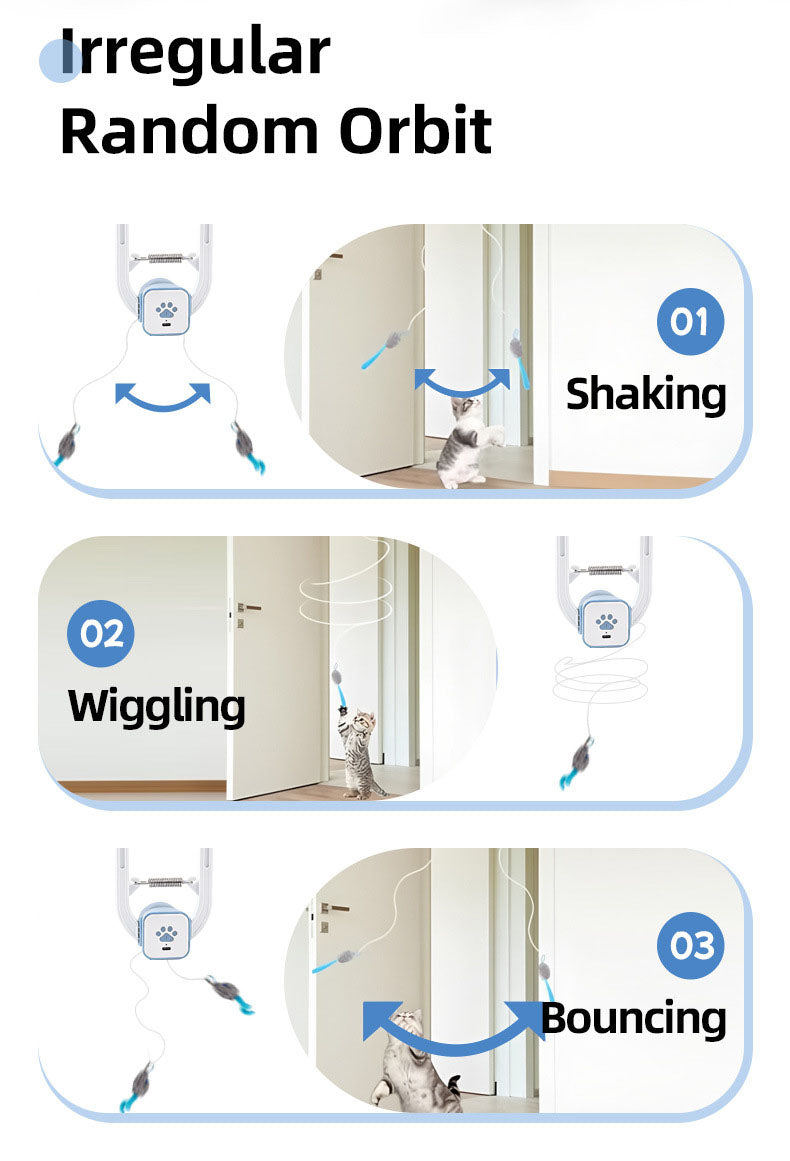 Irregular Random Orbit

01
Shaking

02
Wiggling

03
Bouncing