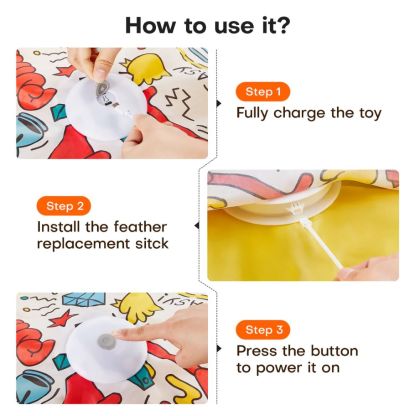 How to use it?

Step 1
Fully charge the toy

Step 2
Install the feather replacement sitck

Step 3
Press the button to power it on