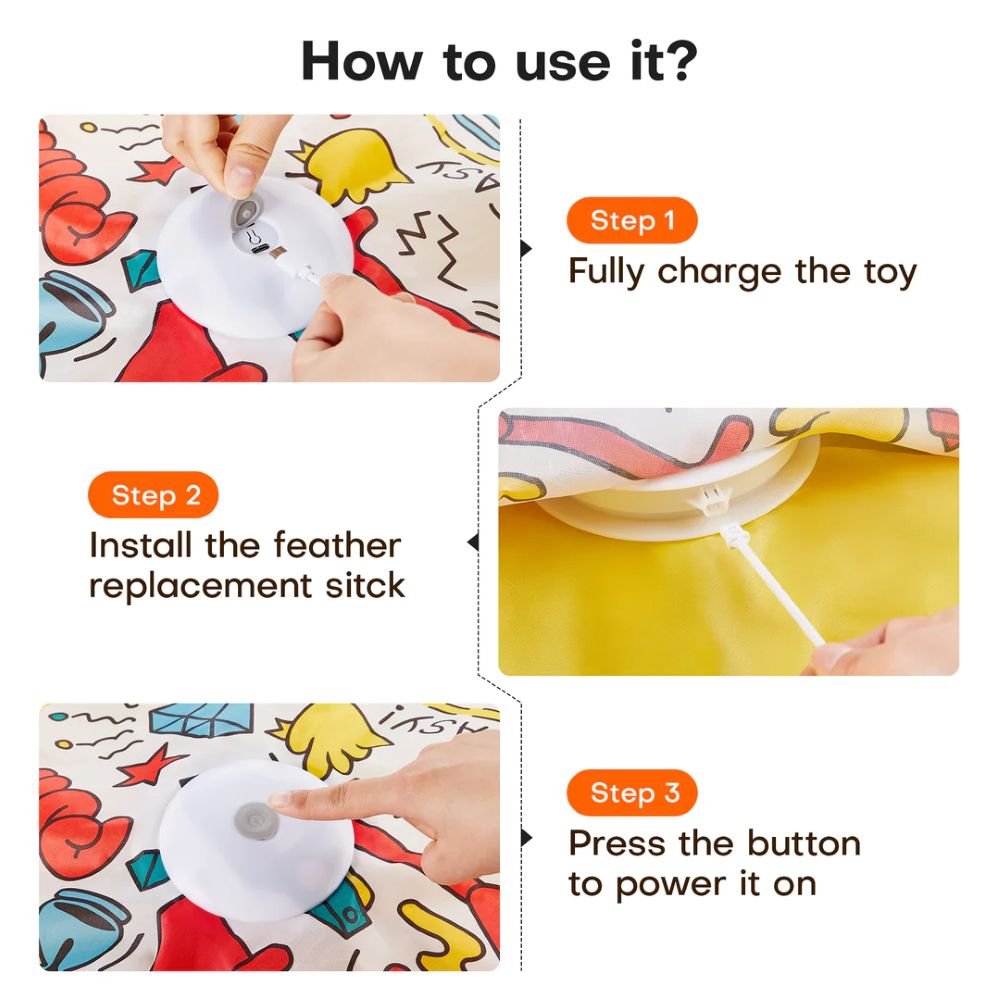 How to use it?

Step 1
Fully charge the toy

Step 2
Install the feather replacement sitck

Step 3
Press the button to power it on